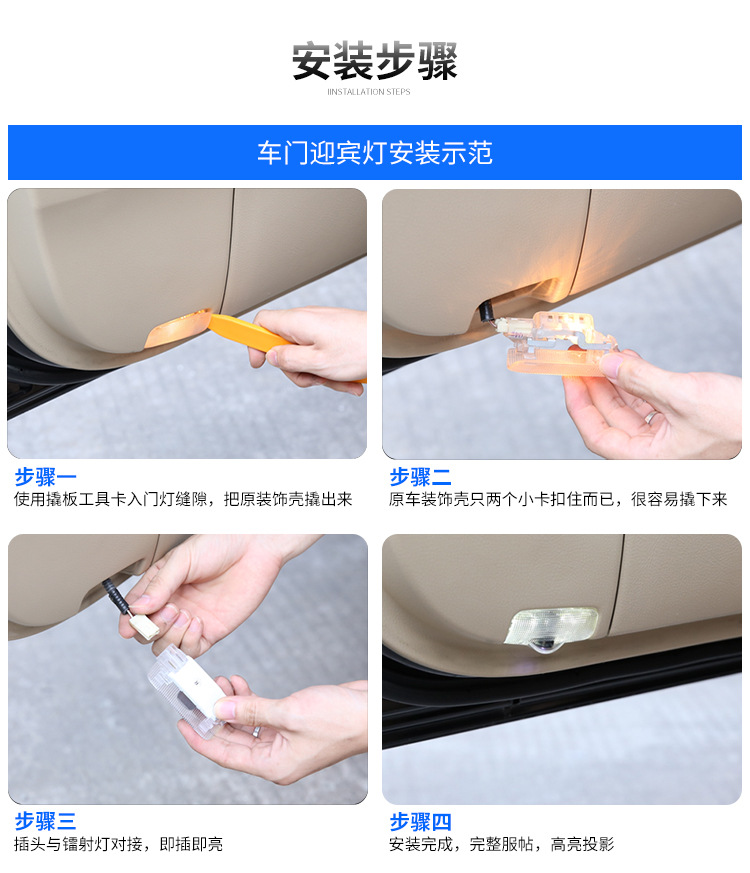 安装步骤
IINSTALLATION STEPS

车门迎宾灯安装示范

步骤一
使用撬板工具卡入门灯缝隙，把原装饰壳撬出来

步骤二
原车装饰壳只两个小卡扣住而已，很容易撬下来

步骤三
插头与镭射灯对接，即插即亮

步骤四
安装完成，完整服帖，高亮投影