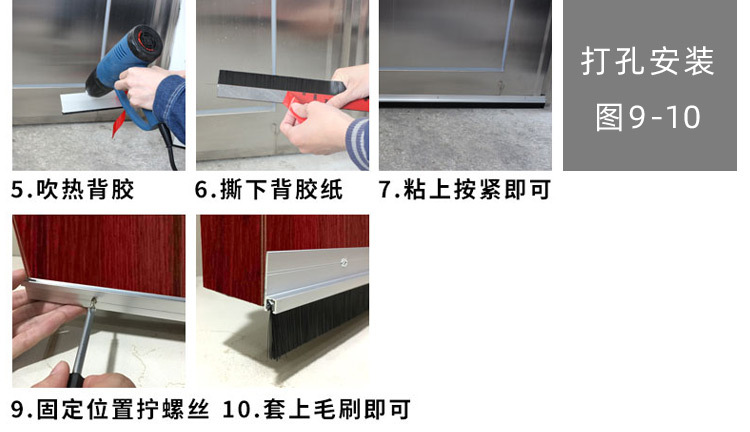 5.吹热背胶

6.撕下背胶纸

7.粘上按紧即可

打孔安装
图9-10

9.固定位置拧螺丝

10.套上毛刷即可