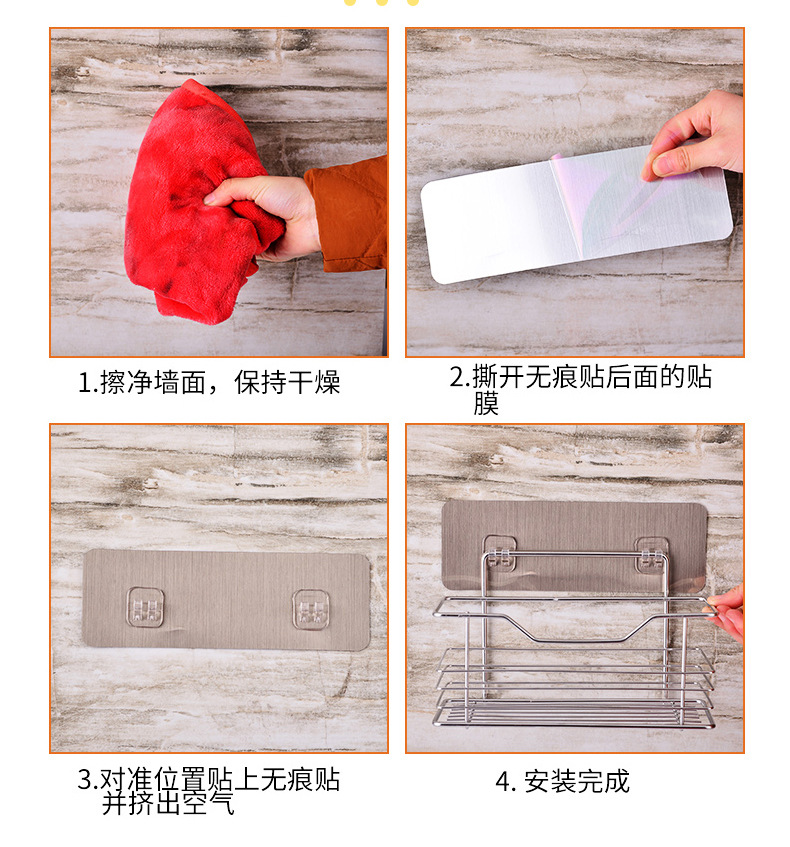 1.擦净墙面，保持干燥

2.撕开无痕贴后面的贴膜

3.对准位置贴上无痕贴并挤出空气

4. 安装完成