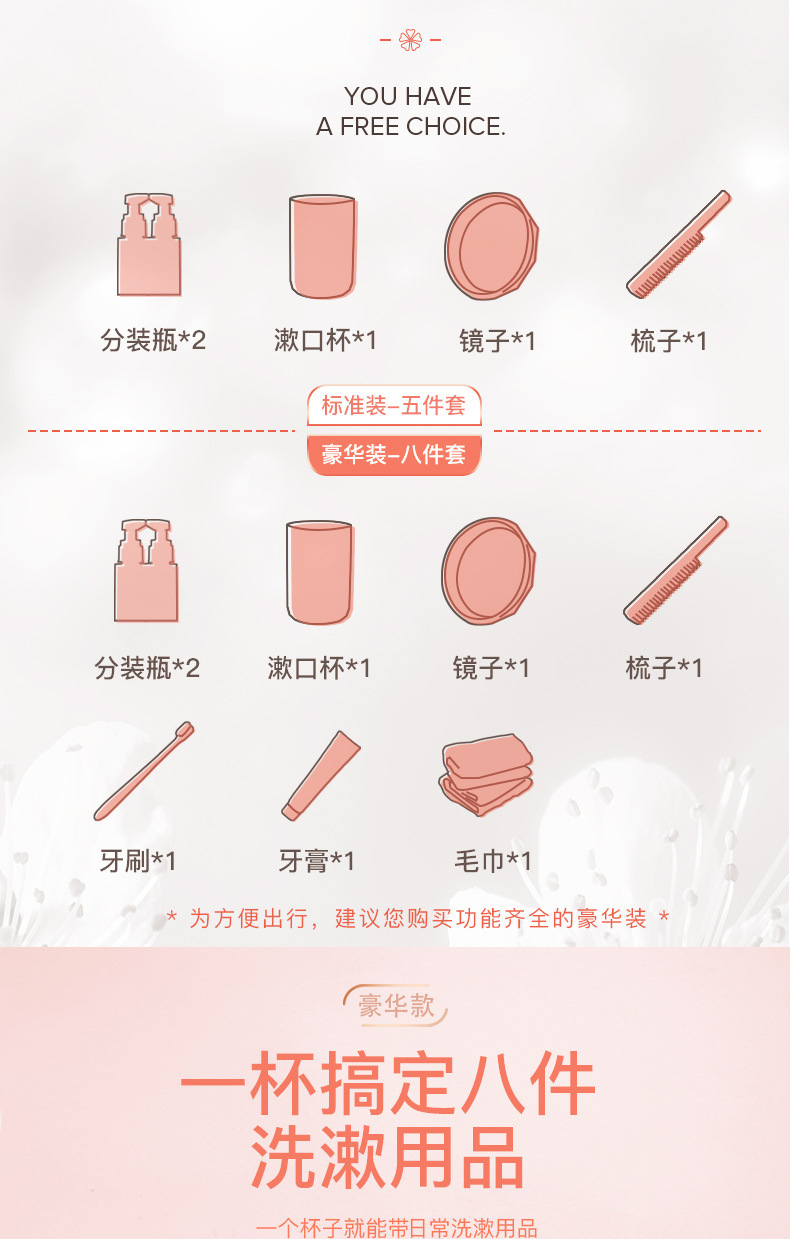 YOU HAVE
A FREE CHOICE.

分装瓶*2
漱口杯*1
镜子*1
梳子*1

标准装–五件套

豪华装–八件套

分装瓶*2
漱口杯*1
镜子*1
梳子*1
牙刷*1
牙膏*1
毛巾*1

* 为方便出行，建议您购买功能齐全的豪华装 *

豪华款

一杯搞定八件
洗漱用品

一个杯子就能带日常洗漱用品