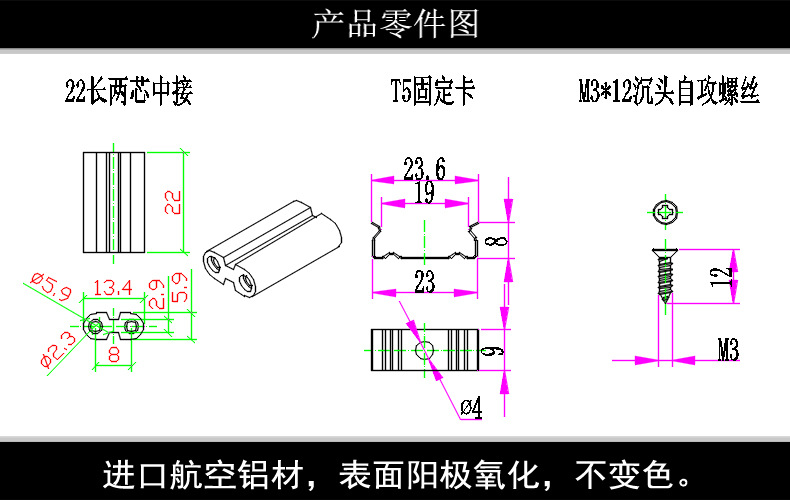 产品零件图

22长两芯中接

T5固定卡

M3*12沉头自攻螺丝

22

ø5.9
13.4
2.9
5.9
ø2.3
8

23.6
19
8
23
9
ø4

12
M3

进口航空铝材，表面阳极氧化，不变色。