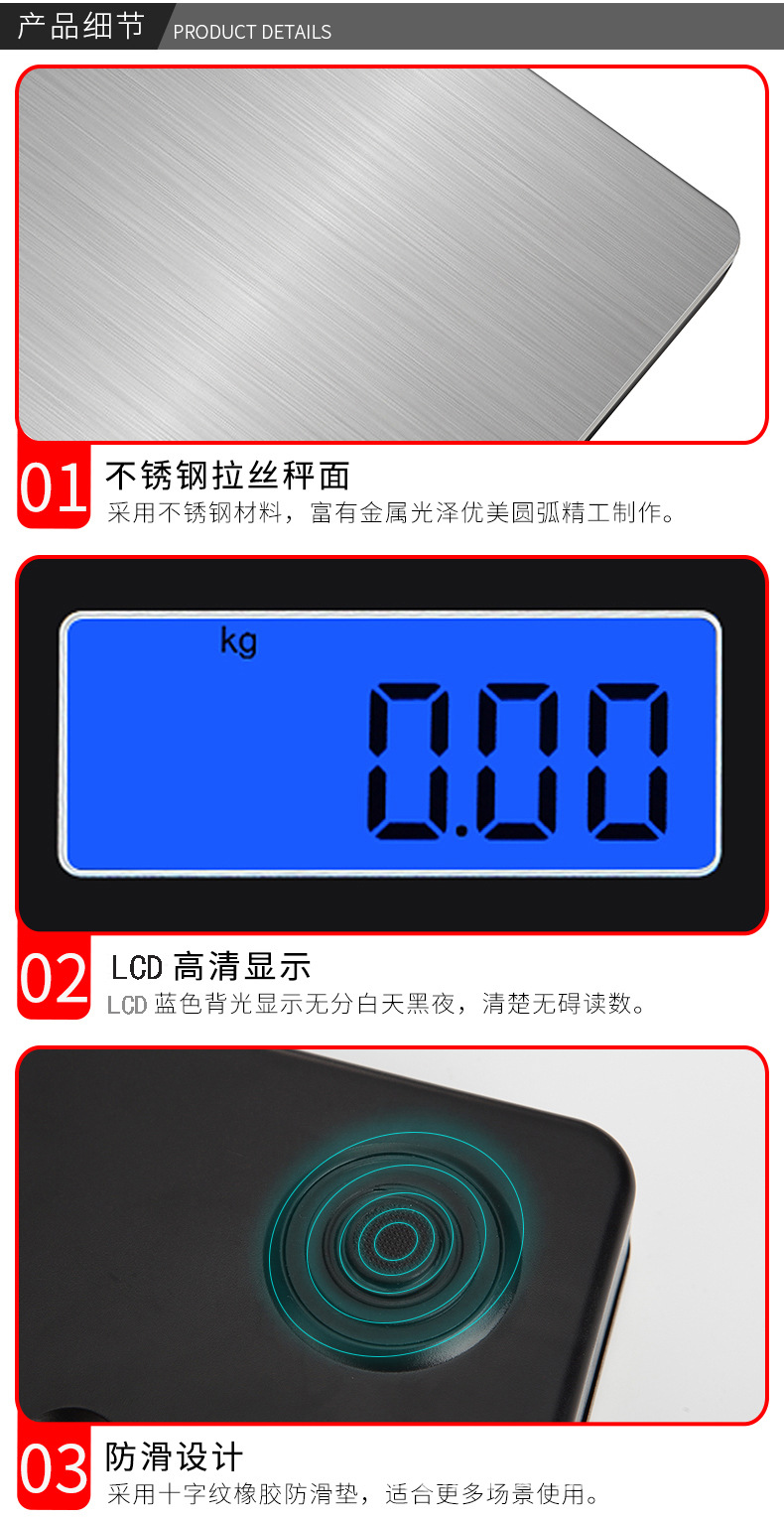 产品细节 PRODUCT DETAILS

01 不锈钢拉丝秤面
采用不锈钢材料，富有金属光泽优美圆弧精工制作。

kg
0.00

02 LCD 高清显示
LCD 蓝色背光显示无分白天黑夜，清楚无碍读数。

03 防滑设计
采用十字纹橡胶防滑垫，适合更多场景使用。