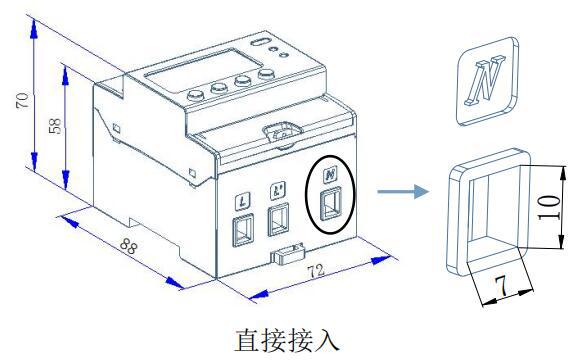 70

58

88

72

L

L'

N

N

10

7

直接接入