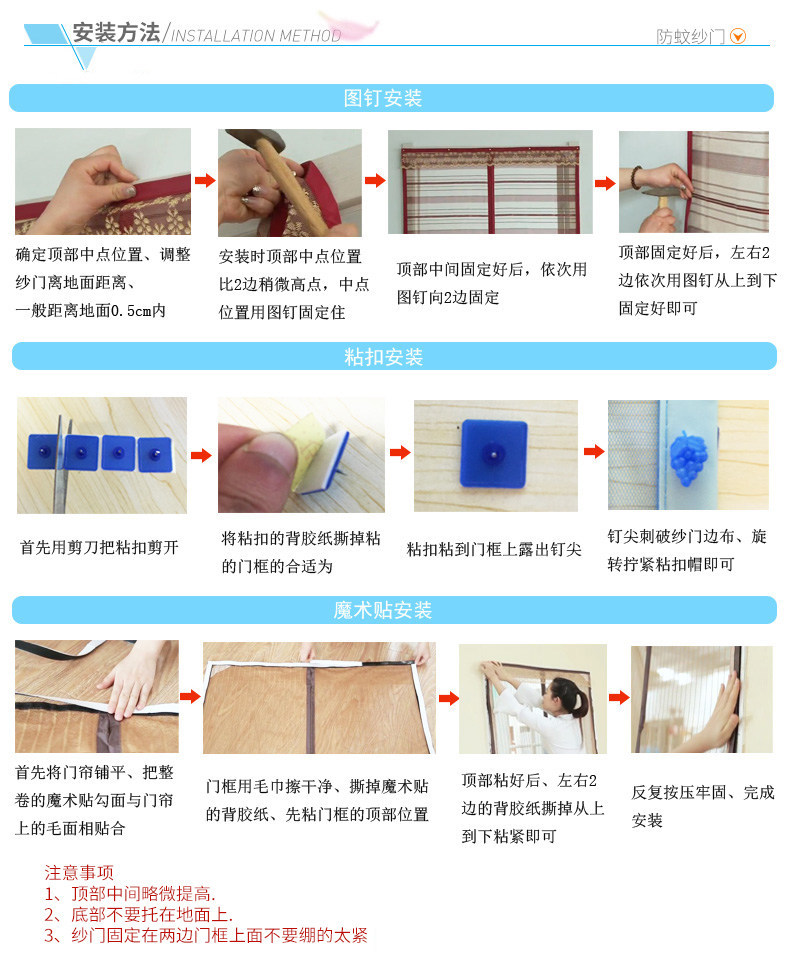 安装方法/INSTALLATION METHOD

防蚊纱门

图钉安装

确定顶部中点位置、调整纱门离地面距离、一般距离地面0.5cm内

安装时顶部中点位置比2边稍微高点，中点位置用图钉固定住

顶部中间固定好后，依次用图钉向2边固定

顶部固定好后，左右2边依次用图钉从上到下固定好即可

粘扣安装

首先用剪刀把粘扣剪开

将粘扣的背胶纸撕掉粘的门框的合适为

粘扣粘到门框上露出钉尖

钉尖刺破纱门边布、旋转拧紧粘扣帽即可

魔术贴安装

首先将门帘铺平、把整卷的魔术贴勾面与门帘上的毛面相贴合

门框用毛巾擦干净、撕掉魔术贴的背胶纸、先粘门框的顶部位置

顶部粘好后、左右2边的背胶纸撕掉从上到下粘紧即可

反复按压牢固、完成安装

注意事项
1、顶部中间略微提高.
2、底部不要托在地面上.
3、纱门固定在两边门框上面不要绷的太紧