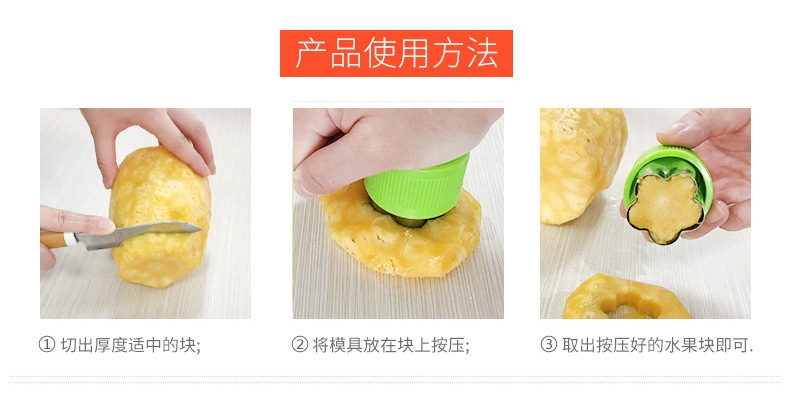 产品使用方法

① 切出厚度适中的块;

② 将模具放在块上按压;

③ 取出按压好的水果块即可.