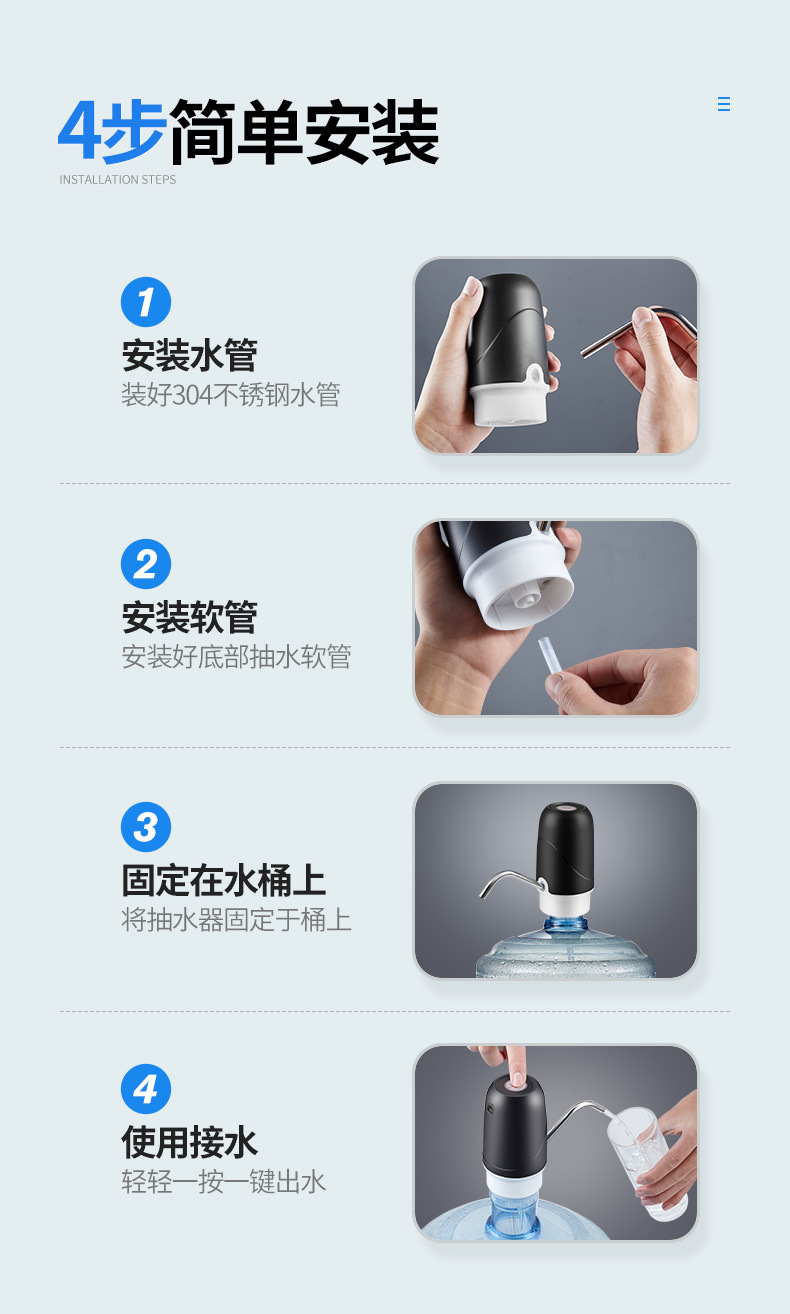 4步简单安装
INSTALLATION STEPS

1
安装水管
装好304不锈钢水管

2
安装软管
安装好底部抽水软管

3
固定在水桶上
将抽水器固定于桶上

4
使用接水
轻轻一按一键出水