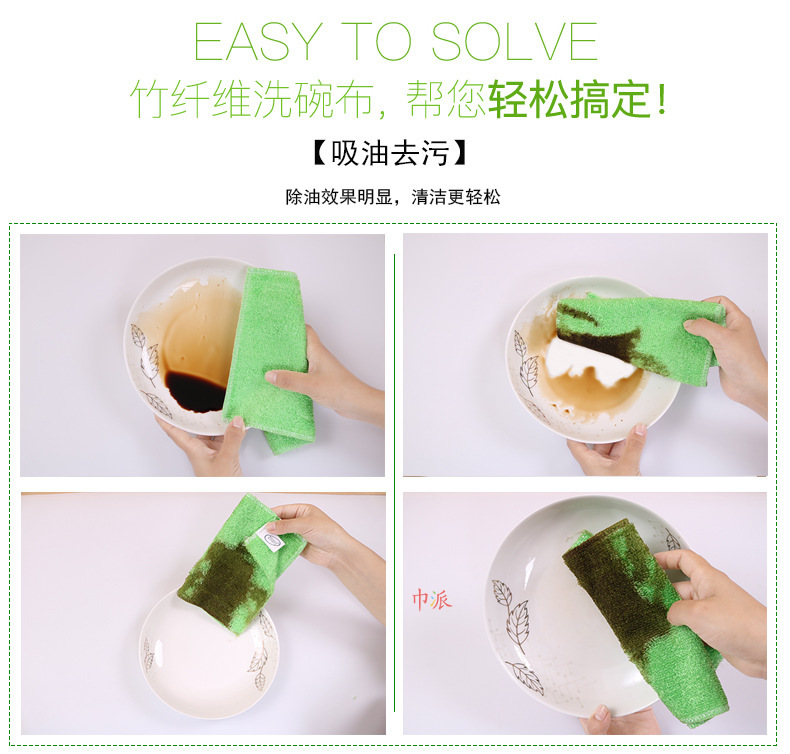 EASY TO SOLVE

竹纤维洗碗布，帮您轻松搞定！

【吸油去污】

除油效果明显，清洁更轻松

巾派