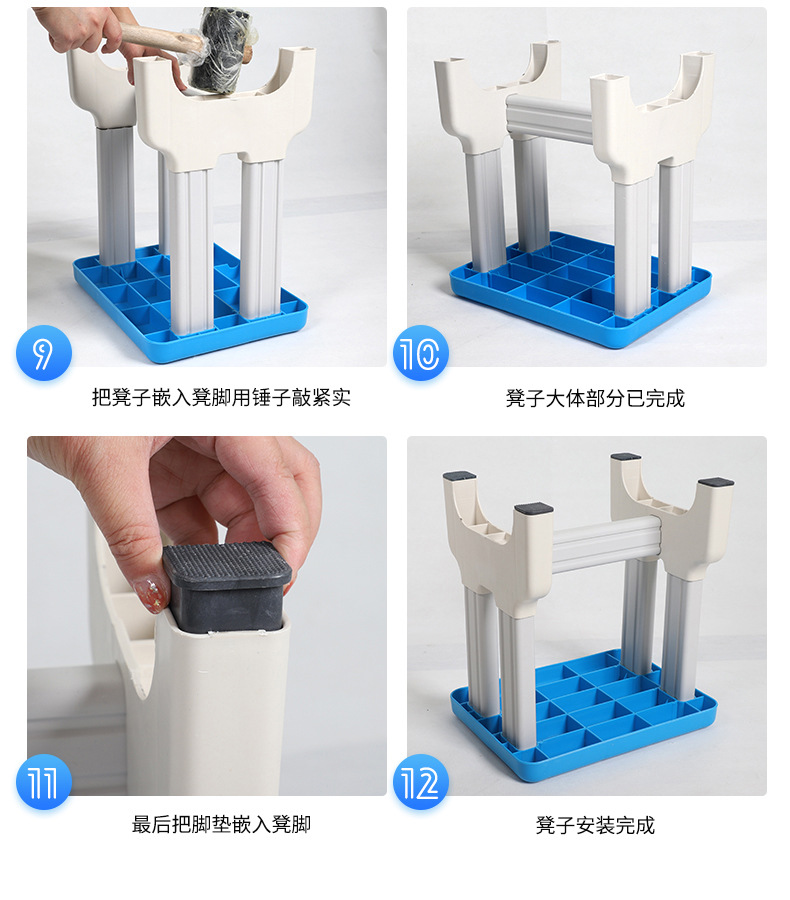 9

把凳子嵌入凳脚用锤子敲紧实

10

凳子大体部分已完成

11

最后把脚垫嵌入凳脚

12

凳子安装完成