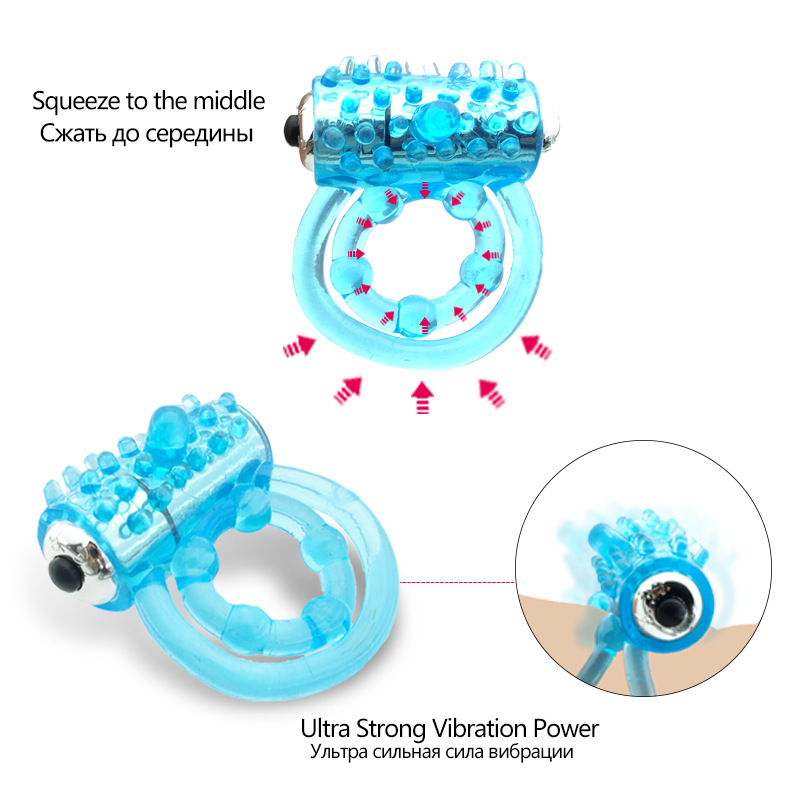 Squeeze to the middle
Сжать до середины

Ultra Strong Vibration Power
Ультра сильная сила вибрации