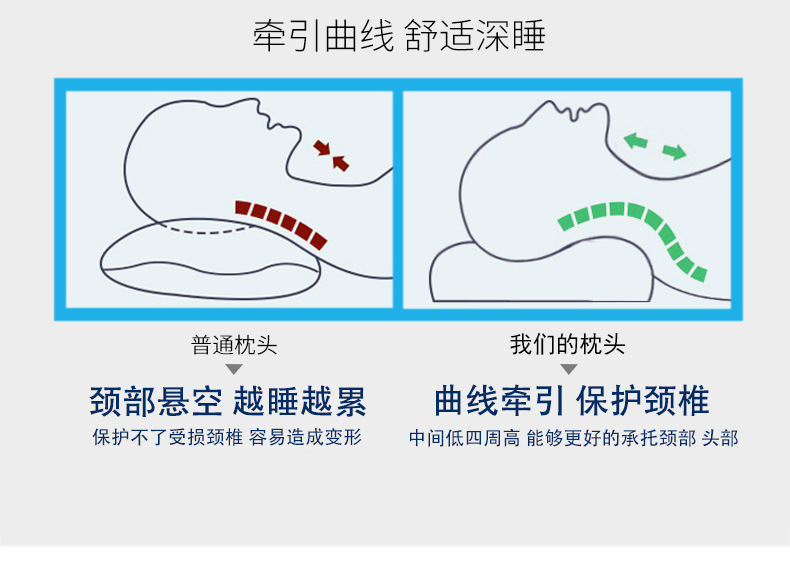 牵引曲线 舒适深睡

普通枕头

颈部悬空 越睡越累

保护不了受损颈椎 容易造成变形

我们的枕头

曲线牵引 保护颈椎

中间低四周高 能够更好的承托颈部 头部