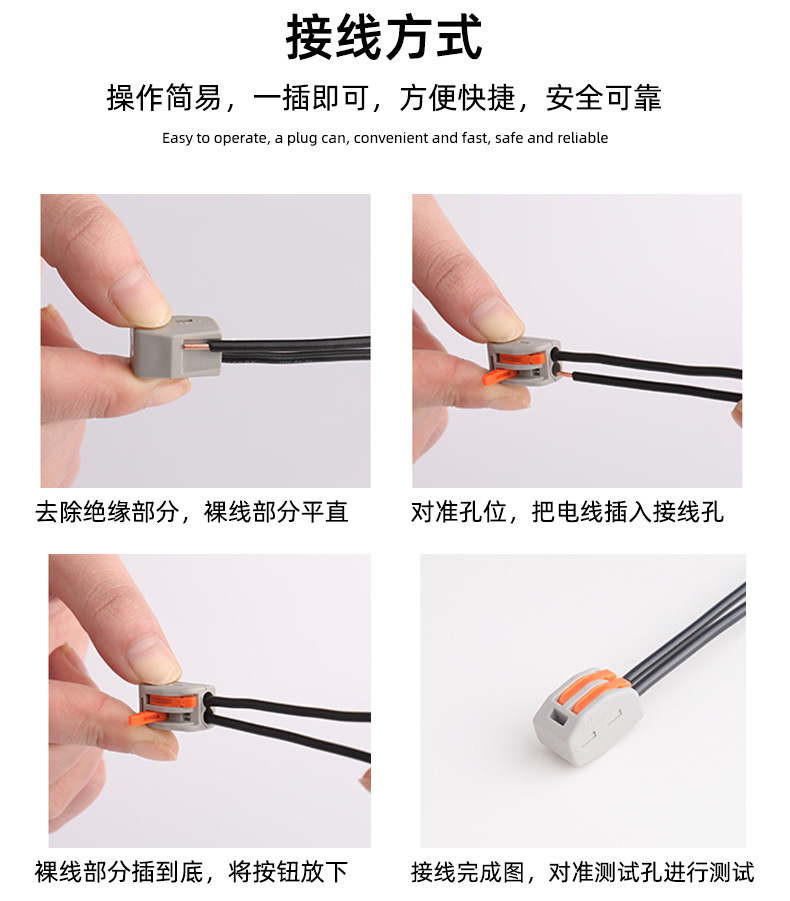 接线方式

操作简易，一插即可，方便快捷，安全可靠

Easy to operate, a plug can, convenient and fast, safe and reliable

去除绝缘部分，裸线部分平直

对准孔位，把电线插入接线孔

裸线部分插到底，将按钮放下

接线完成图，对准测试孔进行测试