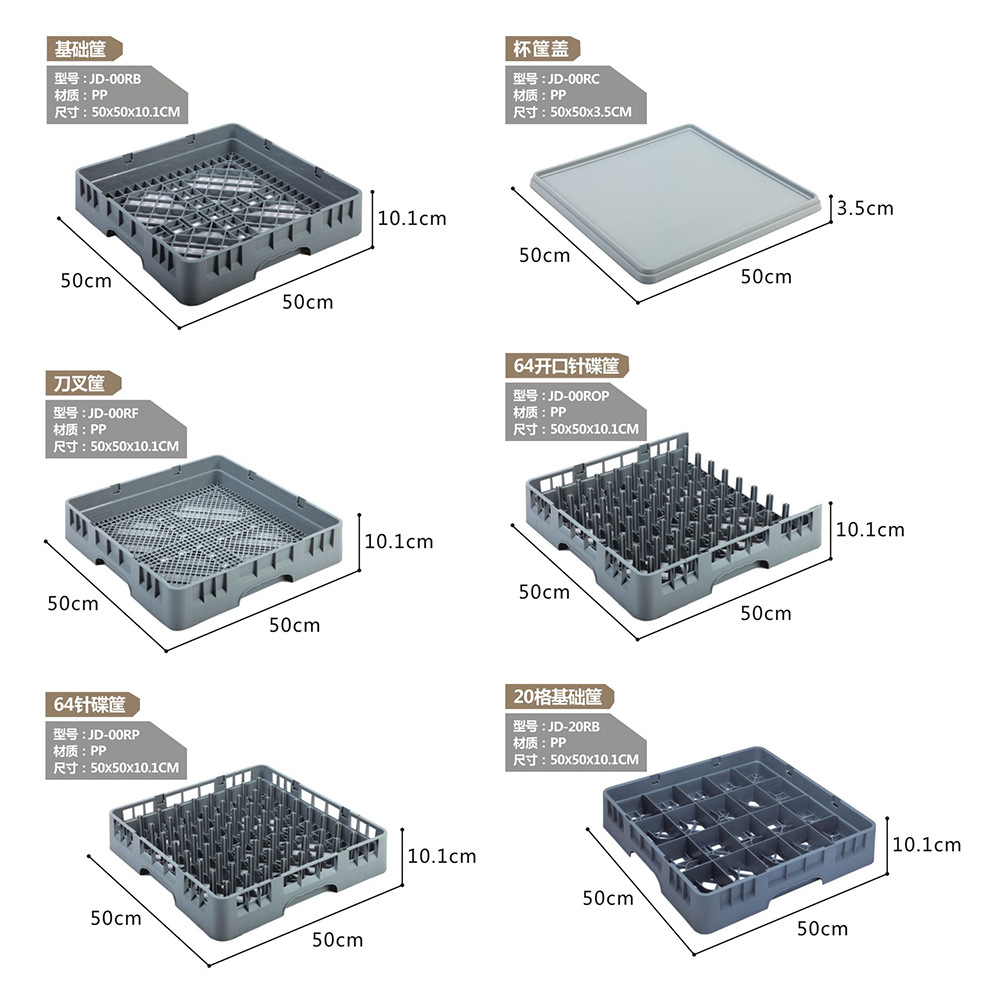 基础筐
型号：JD-00RB
材质：PP
尺寸：50x50x10.1CM

10.1cm
50cm
50cm

杯筐盖
型号：JD-00RC
材质：PP
尺寸：50x50x3.5CM

3.5cm
50cm
50cm

刀叉筐
型号：JD-00RF
材质：PP
尺寸：50x50x10.1CM

10.1cm
50cm
50cm

64开口针碟筐
型号：JD-00ROP
材质：PP
尺寸：50x50x10.1CM

10.1cm
50cm
50cm

64针碟筐
型号：JD-00RP
材质：PP
尺寸：50x50x10.1CM

10.1cm
50cm
50cm

20格基础筐
型号：JD-20RB
材质：PP
尺寸：50x50x10.1CM

10.1cm
50cm
50cm