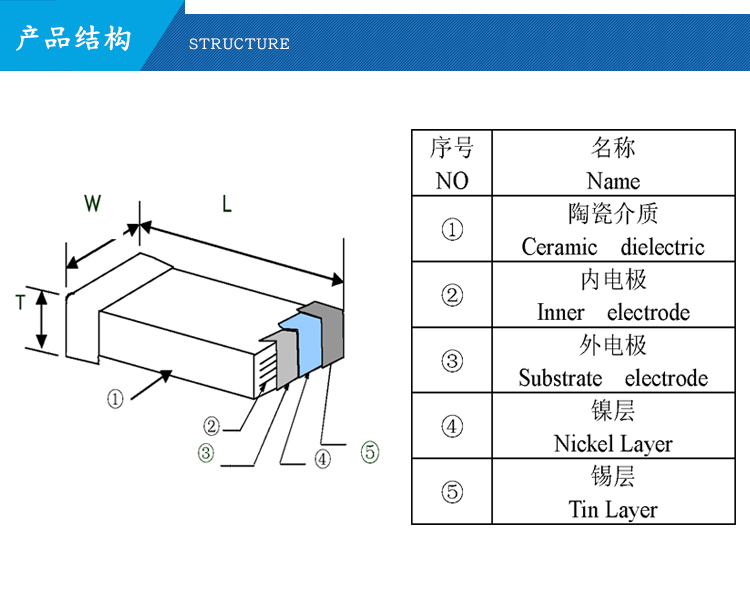 产品结构 STRUCTURE

W L T

①

②

③

④

⑤

| 序号 NO | 名称 Name |
|---|---|
| ① | 陶瓷介质 Ceramic dielectric |
| ② | 内电极 Inner electrode |
| ③ | 外电极 Substrate electrode |
| ④ | 镍层 Nickel Layer |
| ⑤ | 锡层 Tin Layer |