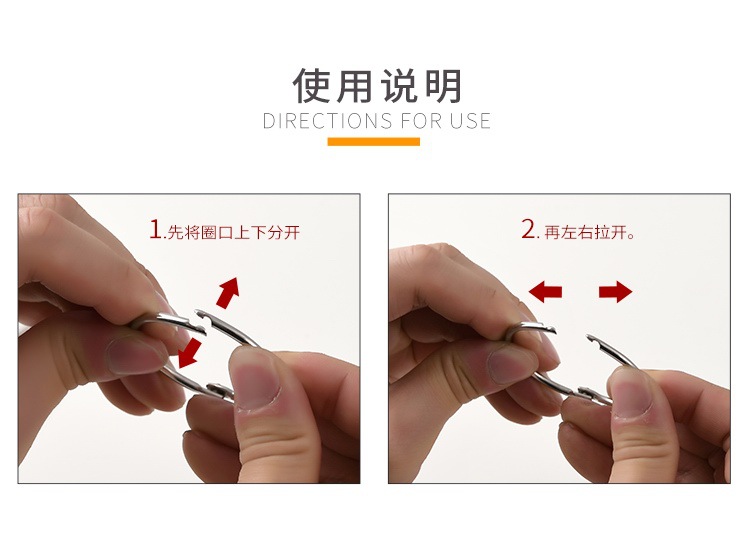 使用说明
DIRECTIONS FOR USE

1.先将圈口上下分开

2.再左右拉开。