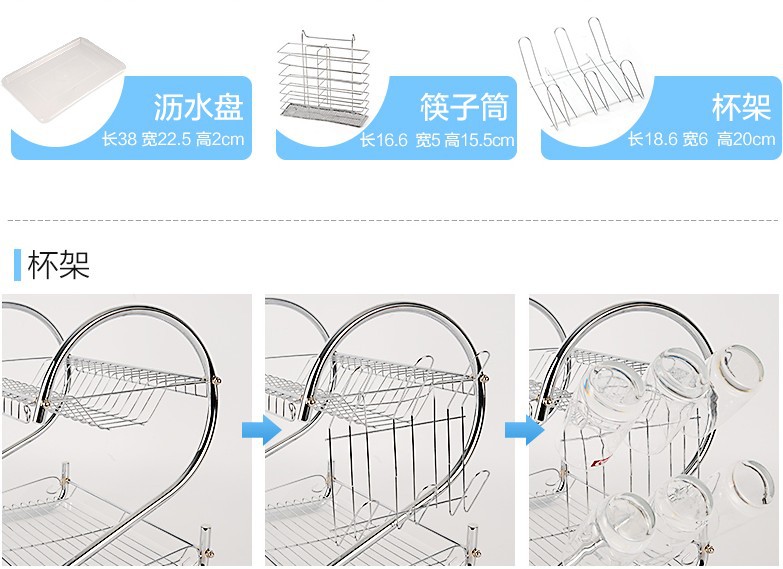 沥水盘
长38 宽22.5 高2cm

筷子筒
长16.6 宽5 高15.5cm

杯架
长18.6 宽6 高20cm

杯架