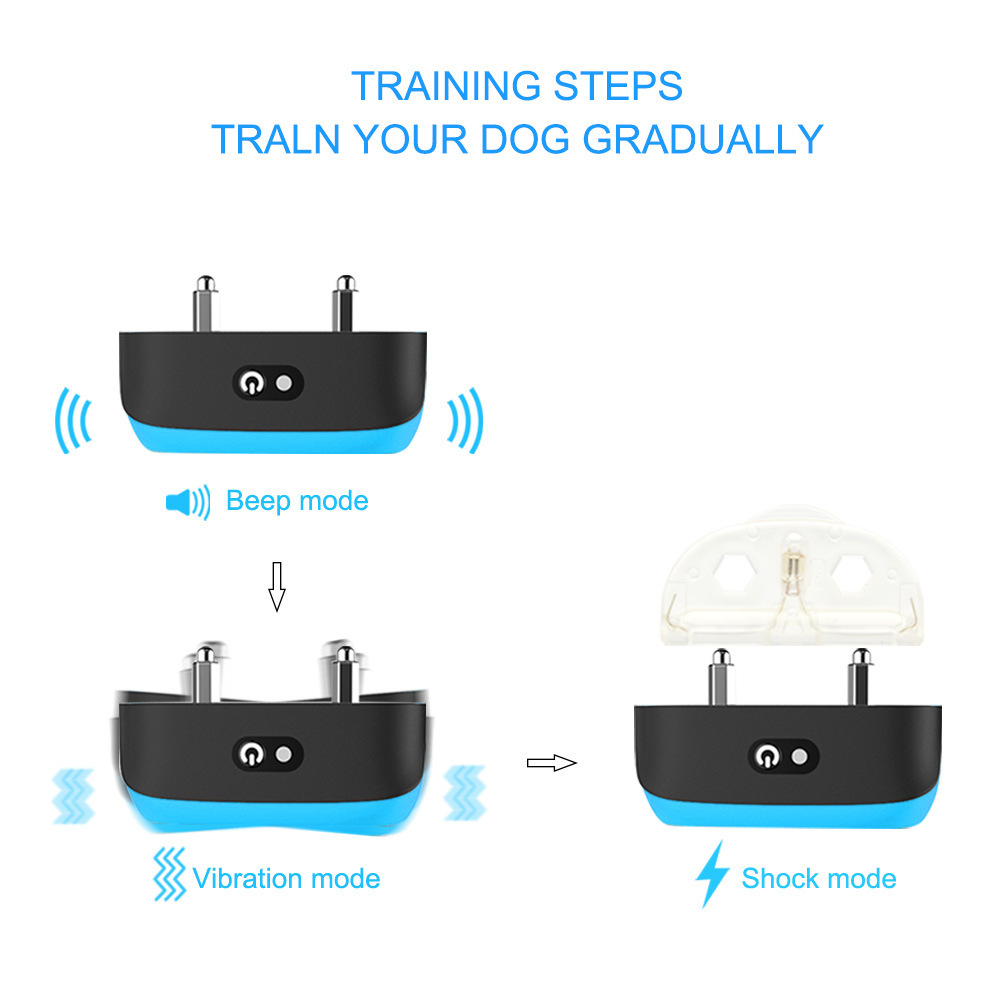 TRAINING STEPS
TRALN YOUR DOG GRADUALLY

Beep mode

Vibration mode

Shock mode