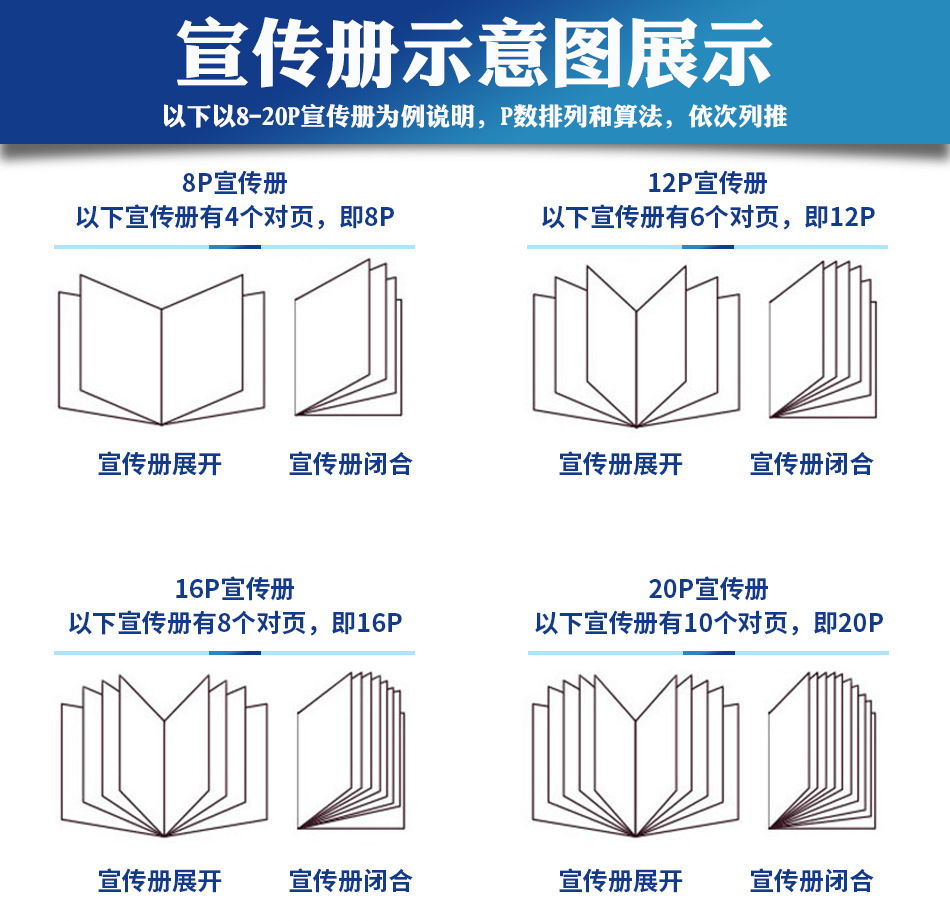 宣传册示意图展示

以下以8-20P宣传册为例说明，P数排列和算法，依次列推

8P宣传册
以下宣传册有4个对页，即8P

宣传册展开　宣传册闭合

12P宣传册
以下宣传册有6个对页，即12P

宣传册展开　宣传册闭合

16P宣传册
以下宣传册有8个对页，即16P

宣传册展开　宣传册闭合

20P宣传册
以下宣传册有10个对页，即20P

宣传册展开　宣传册闭合