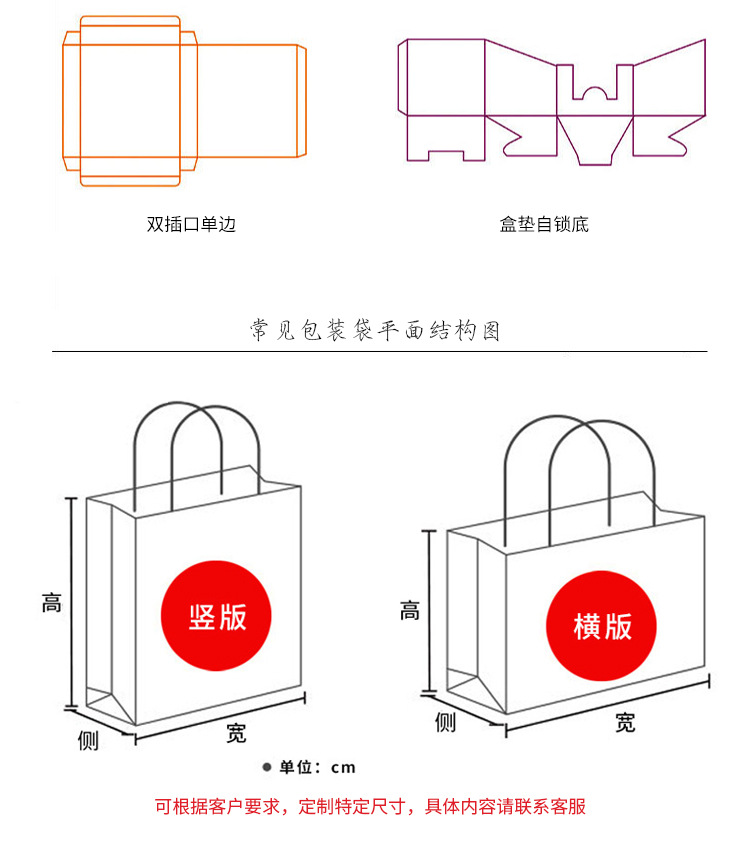 双插口单边

盒垫自锁底

常见包装袋平面结构图

高

竖版

侧

宽

高

横版

侧

宽

● 单位：cm

可根据客户要求，定制特定尺寸，具体内容请联系客服