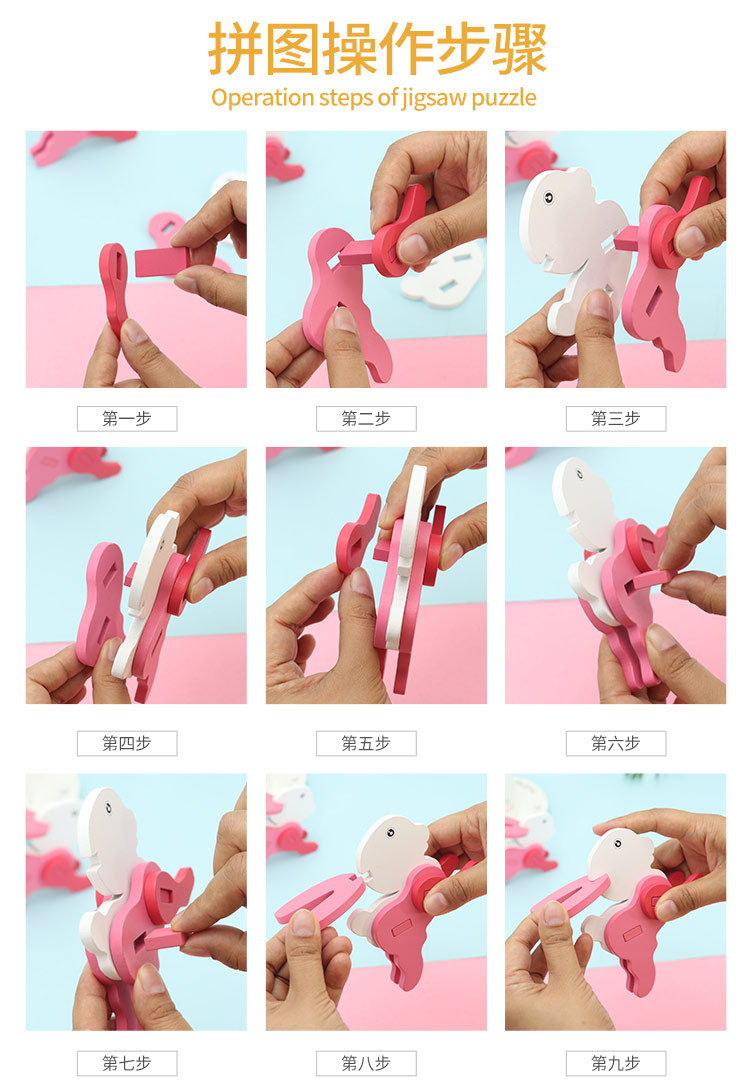 拼图操作步骤
Operation steps of jigsaw puzzle

第一步

第二步

第三步

第四步

第五步

第六步

第七步

第八步

第九步