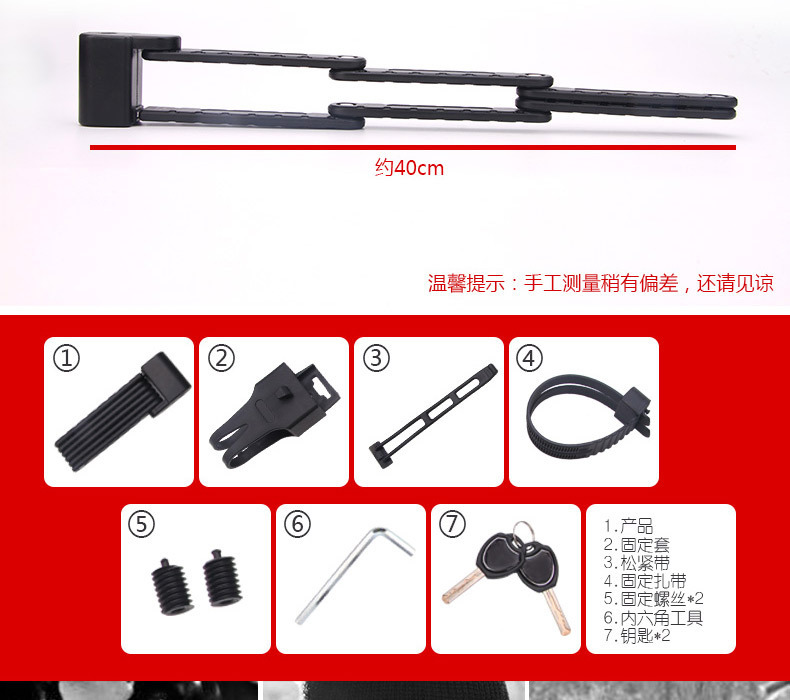 约40cm

温馨提示：手工测量稍有偏差，还请见谅

①

②

③

④

⑤

⑥

⑦

1.产品
2.固定套
3.松紧带
4.固定扎带
5.固定螺丝*2
6.内六角工具
7.钥匙*2