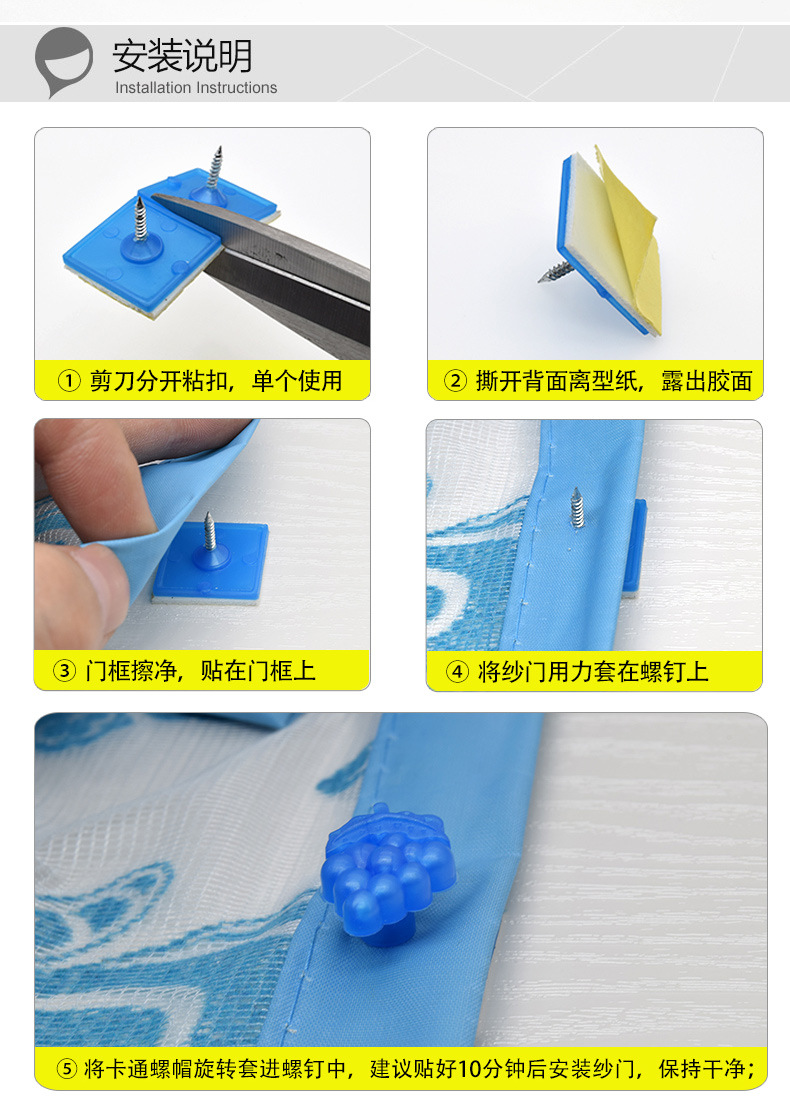 安装说明
Installation Instructions

① 剪刀分开粘扣，单个使用

② 撕开背面离型纸，露出胶面

③ 门框擦净，贴在门框上

④ 将纱门用力套在螺钉上

⑤ 将卡通螺帽旋转套进螺钉中，建议贴好10分钟后安装纱门，保持干净；