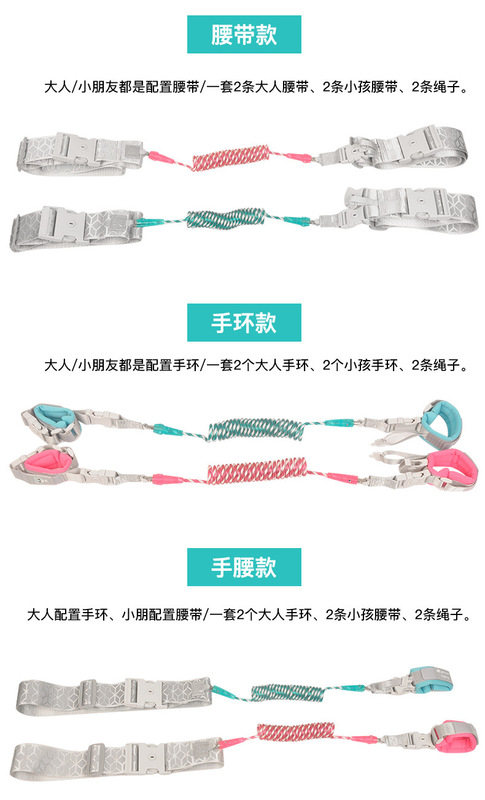 腰带款

大人/小朋友都是配置腰带/一套2条大人腰带、2条小孩腰带、2条绳子。

手环款

大人/小朋友都是配置手环/一套2个大人手环、2个小孩手环、2条绳子。

手腰款

大人配置手环、小朋配置腰带/一套2个大人手环、2条小孩腰带、2条绳子。