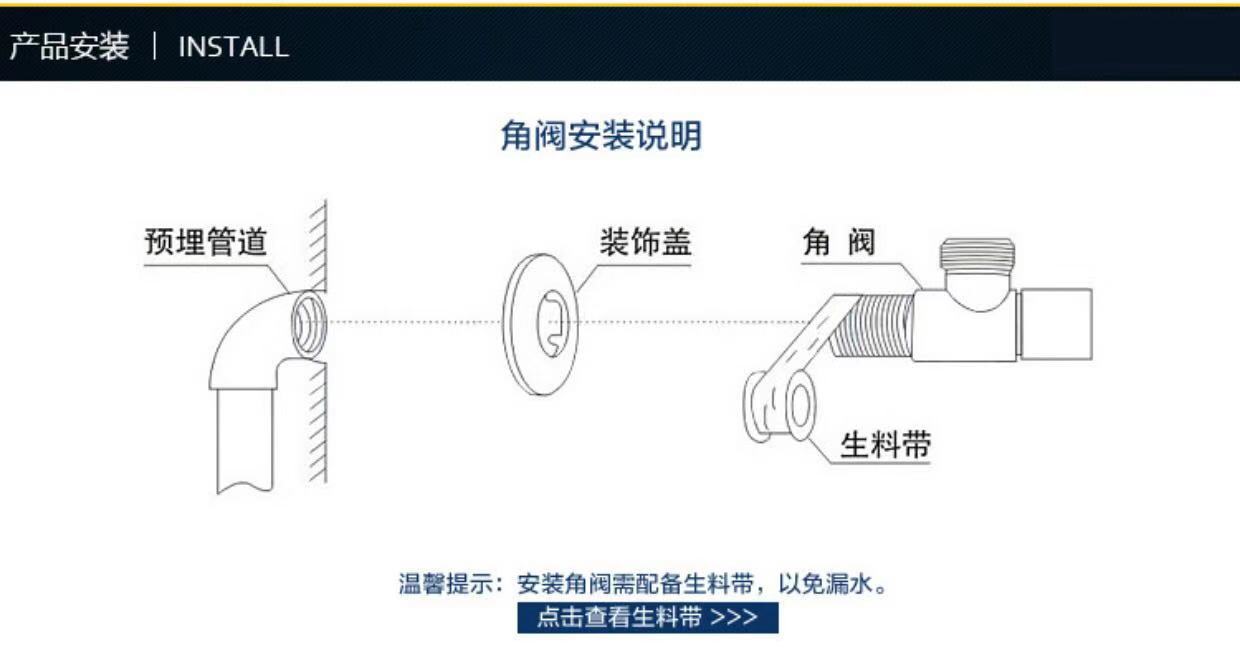 产品安装 | INSTALL

角阀安装说明

预埋管道

装饰盖

角 阀

生料带

温馨提示：安装角阀需配备生料带，以免漏水。

点击查看生料带 >>>