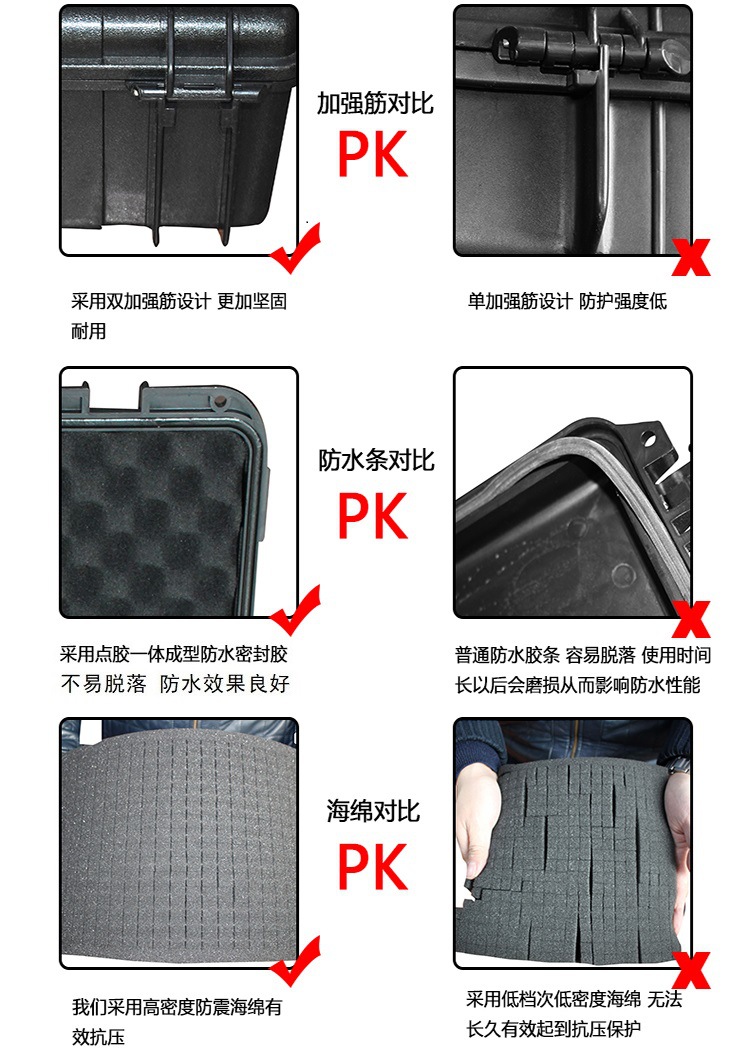 加强筋对比

PK

采用双加强筋设计 更加坚固耐用

单加强筋设计 防护强度低

防水条对比

PK

采用点胶一体成型防水密封胶
不易脱落 防水效果良好

普通防水胶条 容易脱落 使用时间长以后会磨损从而影响防水性能

海绵对比

PK

我们采用高密度防震海绵有效抗压

采用低档次低密度海绵 无法长久有效起到抗压保护