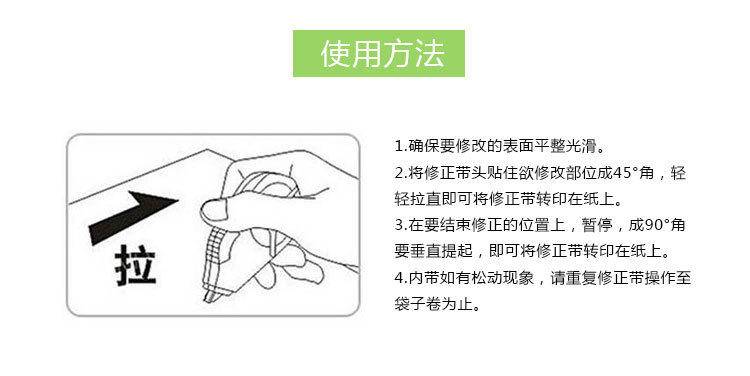 使用方法

拉

1.确保要修改的表面平整光滑。
2.将修正带头贴住欲修改部位成45°角，轻轻拉直即可将修正带转印在纸上。
3.在要结束修正的位置上，暂停，成90°角要垂直提起，即可将修正带转印在纸上。
4.内带如有松动现象，请重复修正带操作至袋子卷为止。