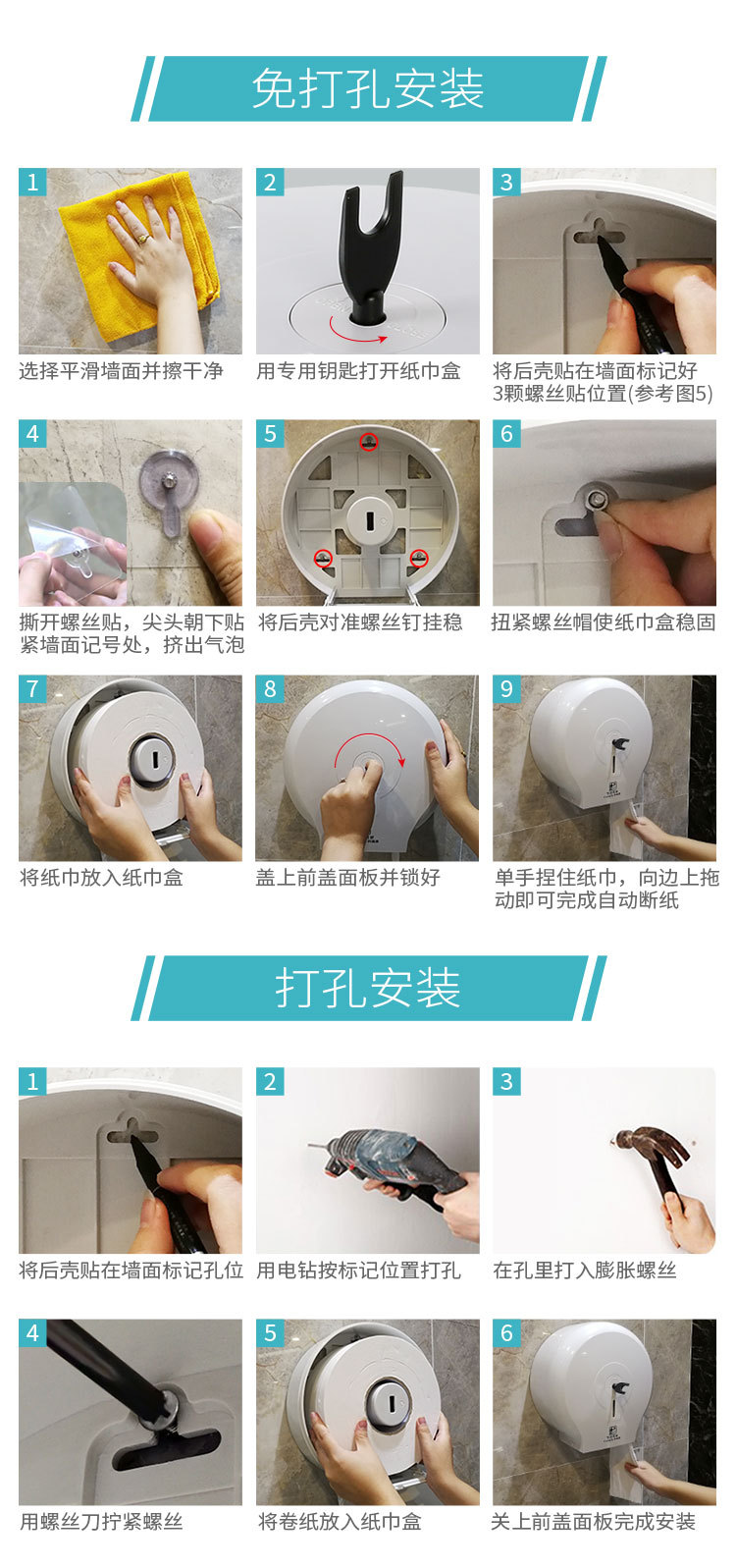 免打孔安装

1
选择平滑墙面并擦干净

2
用专用钥匙打开纸巾盒

3
将后壳贴在墙面标记好3颗螺丝贴位置(参考图5)

4
撕开螺丝贴，尖头朝下贴紧墙面记号处，挤出气泡

5
将后壳对准螺丝钉挂稳

6
扭紧螺丝帽使纸巾盒稳固

7
将纸巾放入纸巾盒

8
盖上前盖面板并锁好

9
单手捏住纸巾，向边上拖动即可完成自动断纸

打孔安装

1
将后壳贴在墙面标记孔位

2
用电钻按标记位置打孔

3
在孔里打入膨胀螺丝

4
用螺丝刀拧紧螺丝

5
将卷纸放入纸巾盒

6
关上前盖面板完成安装