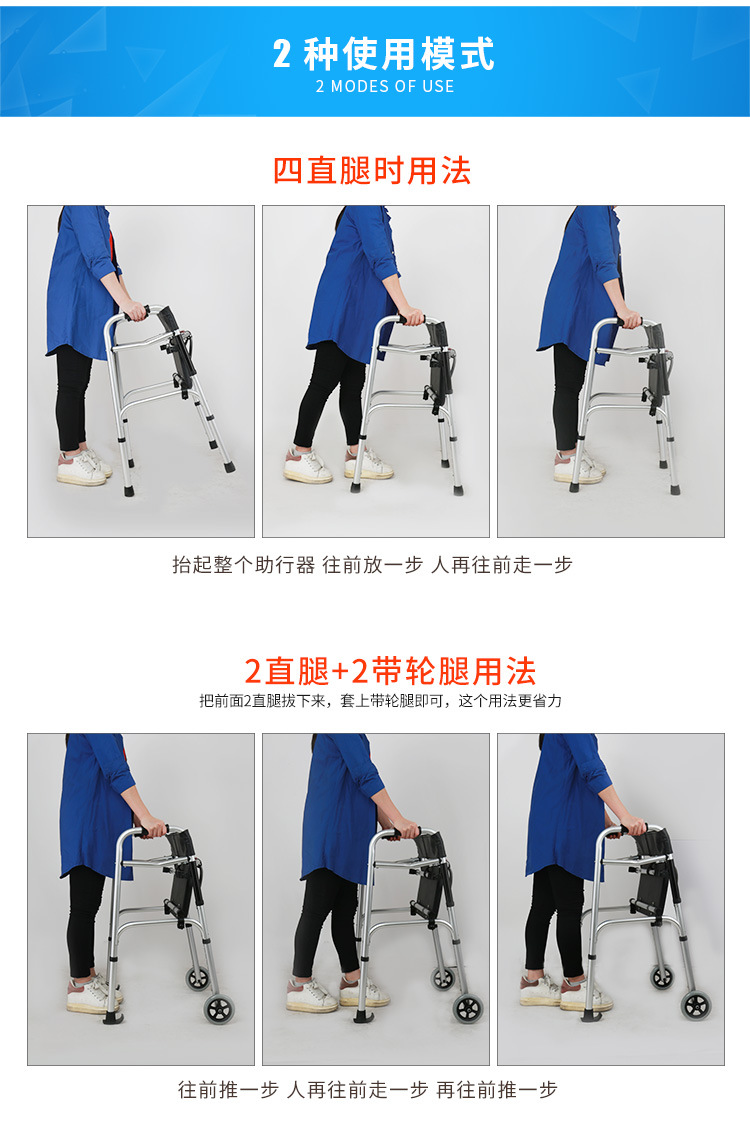 2 种使用模式
2 MODES OF USE

四直腿时用法

抬起整个助行器 往前放一步 人再往前走一步

2直腿+2带轮腿用法

把前面2直腿拔下来，套上带轮腿即可，这个用法更省力

往前推一步 人再往前走一步 再往前推一步