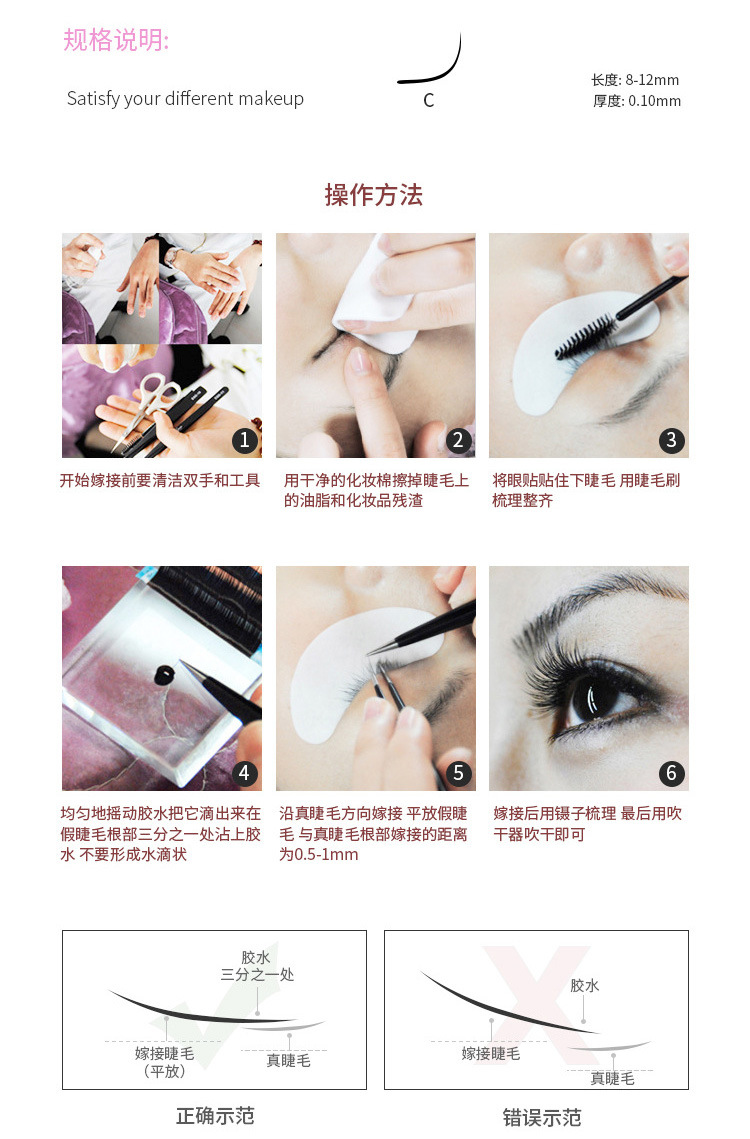 规格说明:

Satisfy your different makeup

C

长度: 8-12mm
厚度: 0.10mm

操作方法

1
开始嫁接前要清洁双手和工具

2
用干净的化妆棉擦掉睫毛上的油脂和化妆品残渣

3
将眼贴贴住下睫毛 用睫毛刷梳理整齐

4
均匀地摇动胶水把它滴出来在假睫毛根部三分之一处沾上胶水 不要形成水滴状

5
沿真睫毛方向嫁接 平放假睫毛 与真睫毛根部嫁接的距离为0.5-1mm

6
嫁接后用镊子梳理 最后用吹干器吹干即可

胶水
三分之一处
嫁接睫毛
（平放）
真睫毛

正确示范

胶水
嫁接睫毛
真睫毛

错误示范