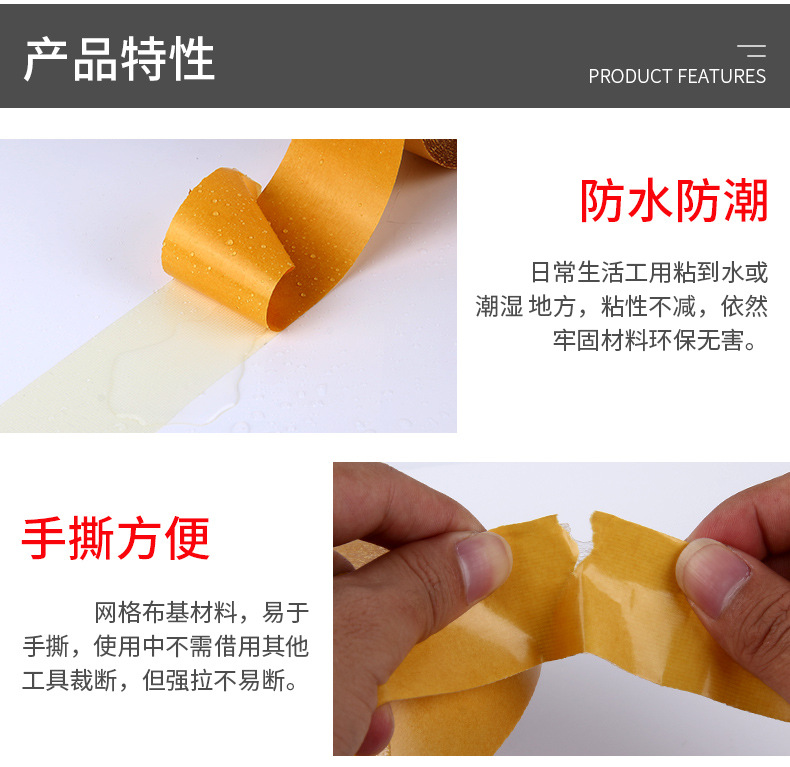 产品特性

PRODUCT FEATURES

防水防潮

日常生活工用粘到水或潮湿 地方，粘性不减，依然牢固材料环保无害。

手撕方便

网格布基材料，易于手撕，使用中不需借用其他工具裁断，但强拉不易断。