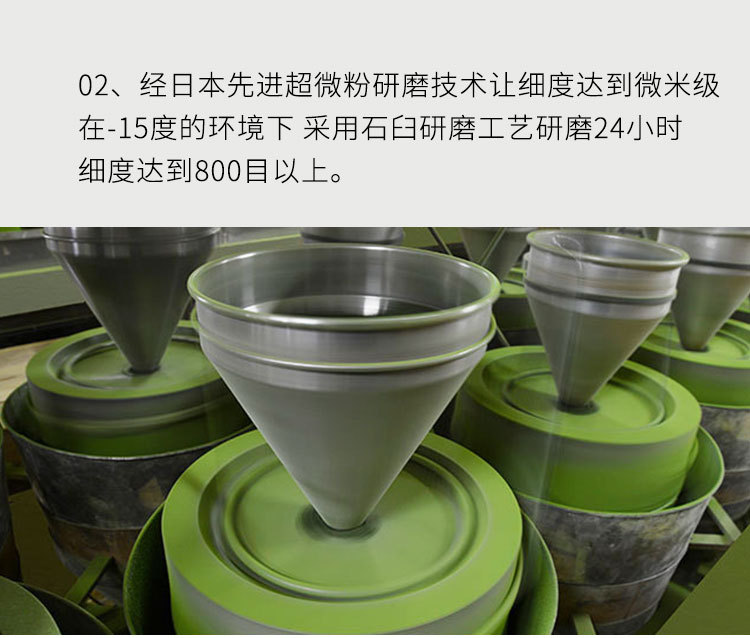 02、经日本先进超微粉研磨技术让细度达到微米级
在-15度的环境下 采用石臼研磨工艺研磨24小时
细度达到800目以上。