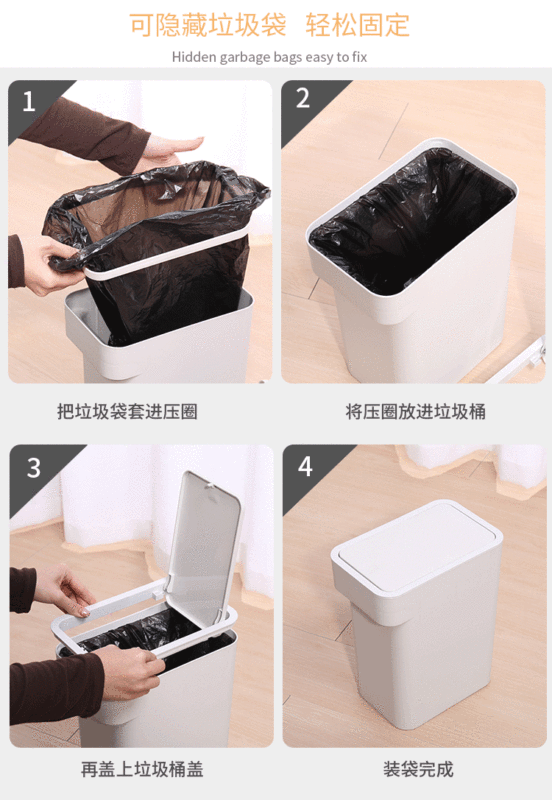 可隐藏垃圾袋 轻松固定

Hidden garbage bags easy to fix

1

2

把垃圾袋套进压圈

将压圈放进垃圾桶

3

4

再盖上垃圾桶盖

装袋完成