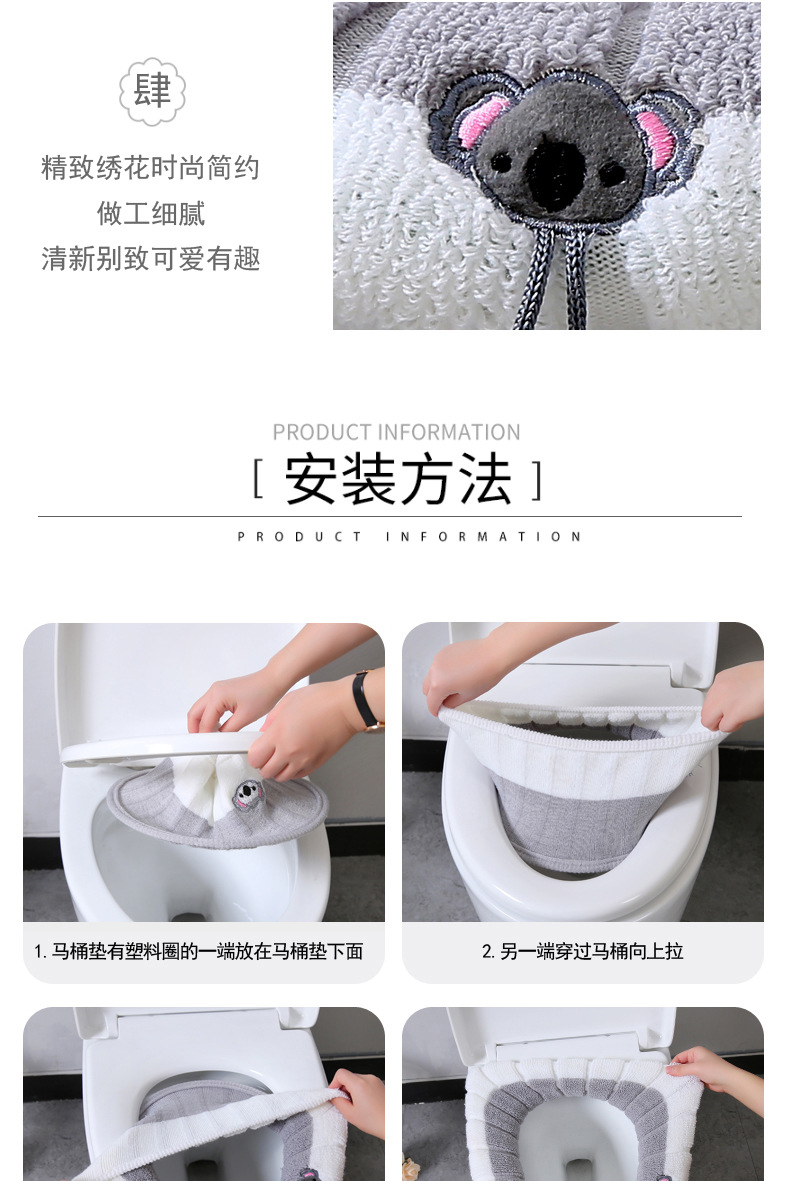 肆

精致绣花时尚简约
做工细腻
清新别致可爱有趣

PRODUCT INFORMATION
[ 安装方法 ]
PRODUCT INFORMATION

1. 马桶垫有塑料圈的一端放在马桶垫下面

2. 另一端穿过马桶向上拉