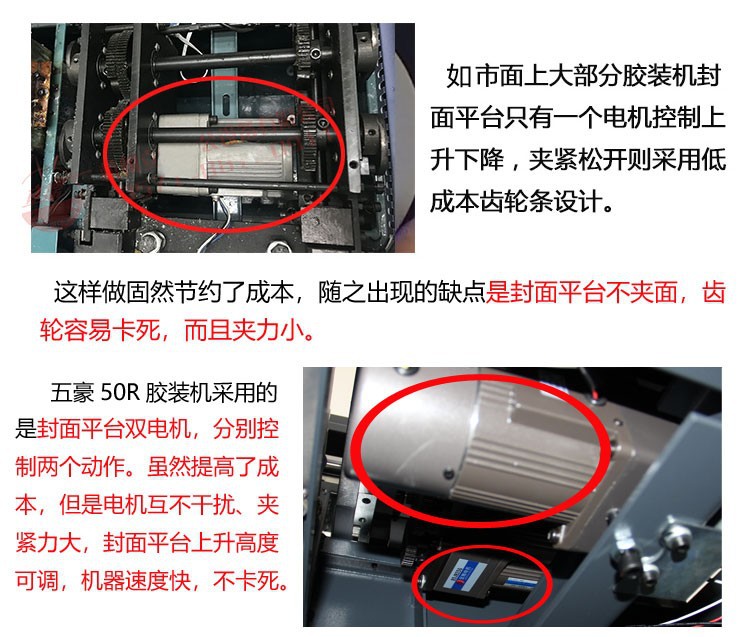 如市面上大部分胶装机封面平台只有一个电机控制上升下降，夹紧松开则采用低成本齿轮条设计。

这样做固然节约了成本，随之出现的缺点是封面平台不夹面，齿轮容易卡死，而且夹力小。

五豪 50R 胶装机采用的是封面平台双电机，分别控制两个动作。虽然提高了成本，但是电机互不干扰、夹紧力大，封面平台上升高度可调，机器速度快，不卡死。