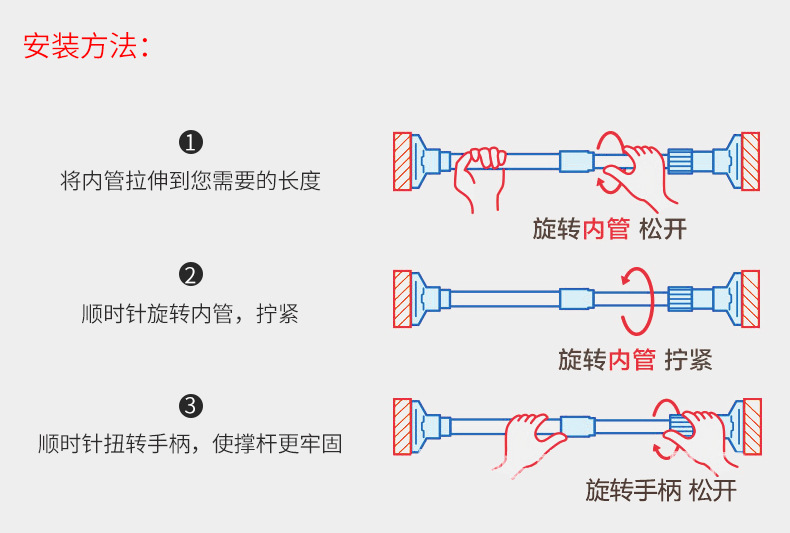 安装方法：

❶
将内管拉伸到您需要的长度

旋转内管 松开

❷
顺时针旋转内管，拧紧

旋转内管 拧紧

❸
顺时针扭转手柄，使撑杆更牢固

旋转手柄 松开