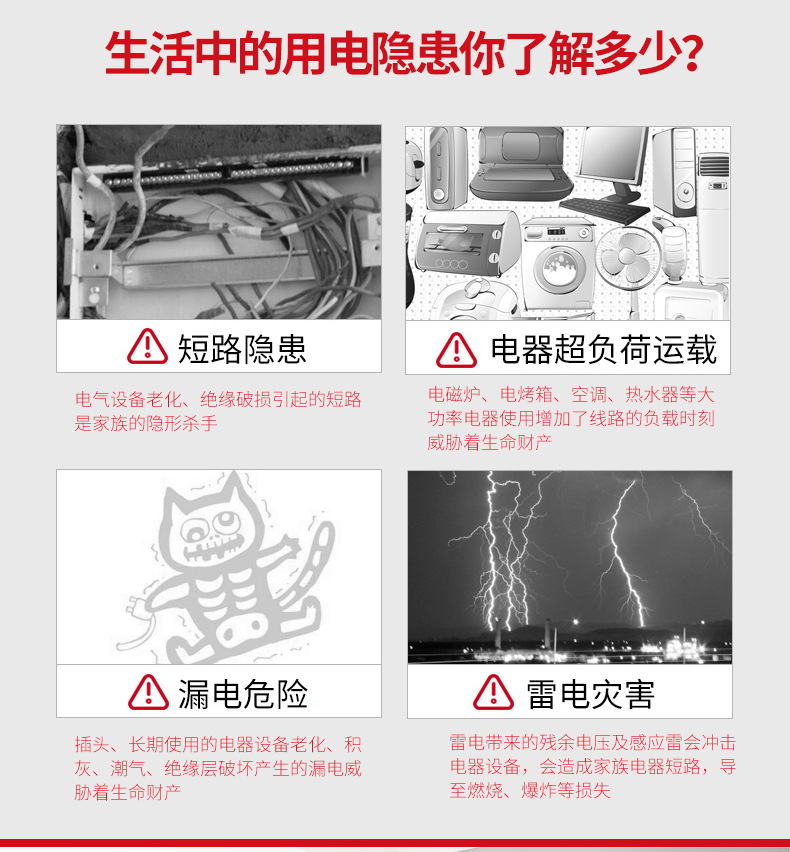 生活中的用电隐患你了解多少?

短路隐患

电气设备老化、绝缘破损引起的短路是家族的隐形杀手

电器超负荷运载

电磁炉、电烤箱、空调、热水器等大功率电器使用增加了线路的负载时刻威胁着生命财产

漏电危险

插头、长期使用的电器设备老化、积灰、潮气、绝缘层破坏产生的漏电威胁着生命财产

雷电灾害

雷电带来的残余电压及感应雷会冲击电器设备，会造成家族电器短路，导至燃烧、爆炸等损失