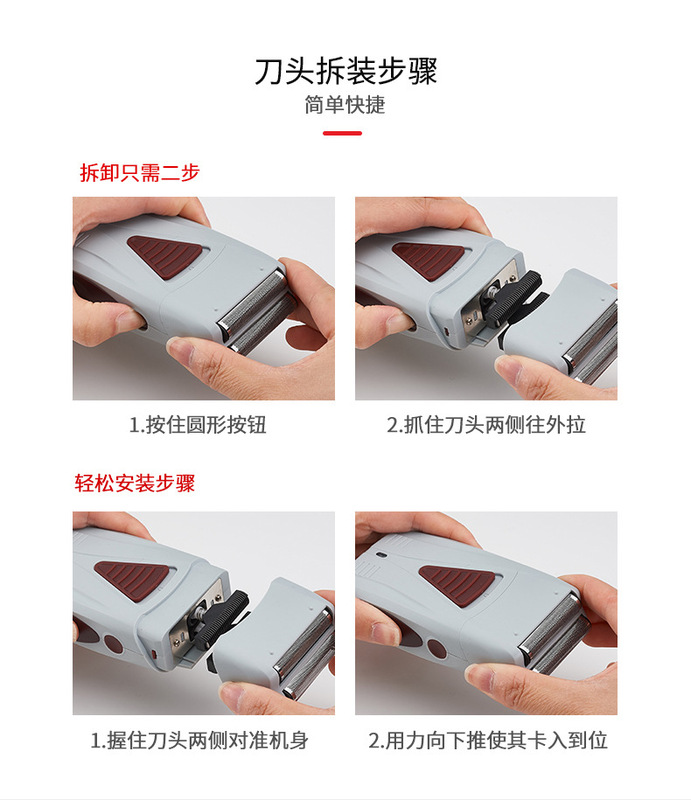 刀头拆装步骤

简单快捷

拆卸只需二步

1.按住圆形按钮

2.抓住刀头两侧往外拉

轻松安装步骤

1.握住刀头两侧对准机身

2.用力向下推使其卡入到位