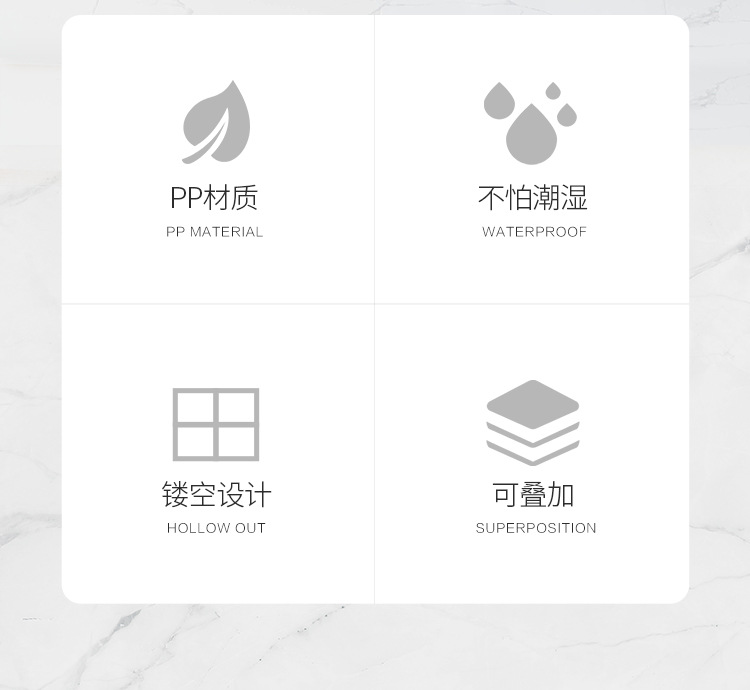 PP材质
PP MATERIAL

不怕潮湿
WATERPROOF

镂空设计
HOLLOW OUT

可叠加
SUPERPOSITION