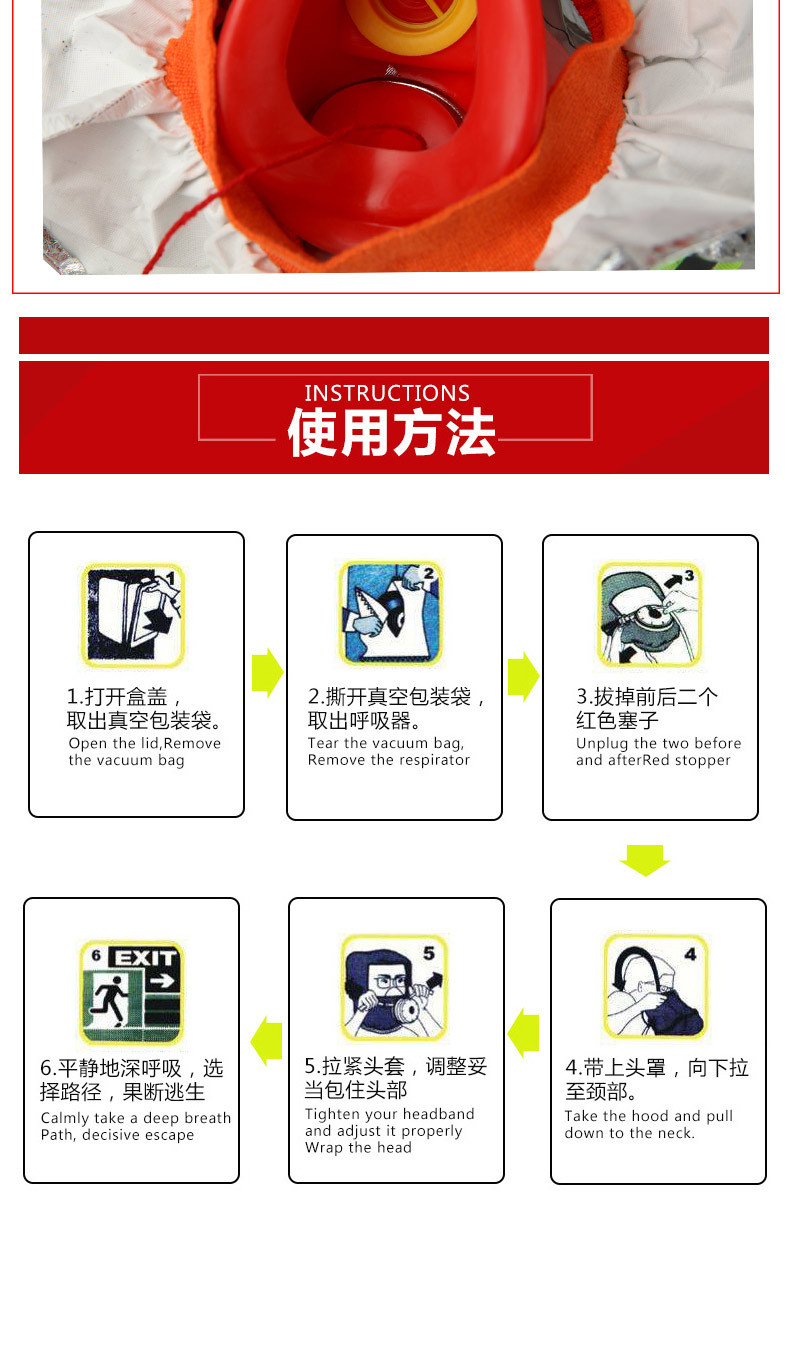 INSTRUCTIONS
使用方法

1

1.打开盒盖，取出真空包装袋。
Open the lid,Remove the vacuum bag

2

2.撕开真空包装袋，取出呼吸器。
Tear the vacuum bag, Remove the respirator

3

3.拔掉前后二个红色塞子
Unplug the two before and afterRed stopper

4

4.带上头罩，向下拉至颈部。
Take the hood and pull down to the neck.

5

5.拉紧头套，调整妥当包住头部
Tighten your headband and adjust it properly Wrap the head

6 EXIT

6.平静地深呼吸，选择路径，果断逃生
Calmly take a deep breath Path, decisive escape