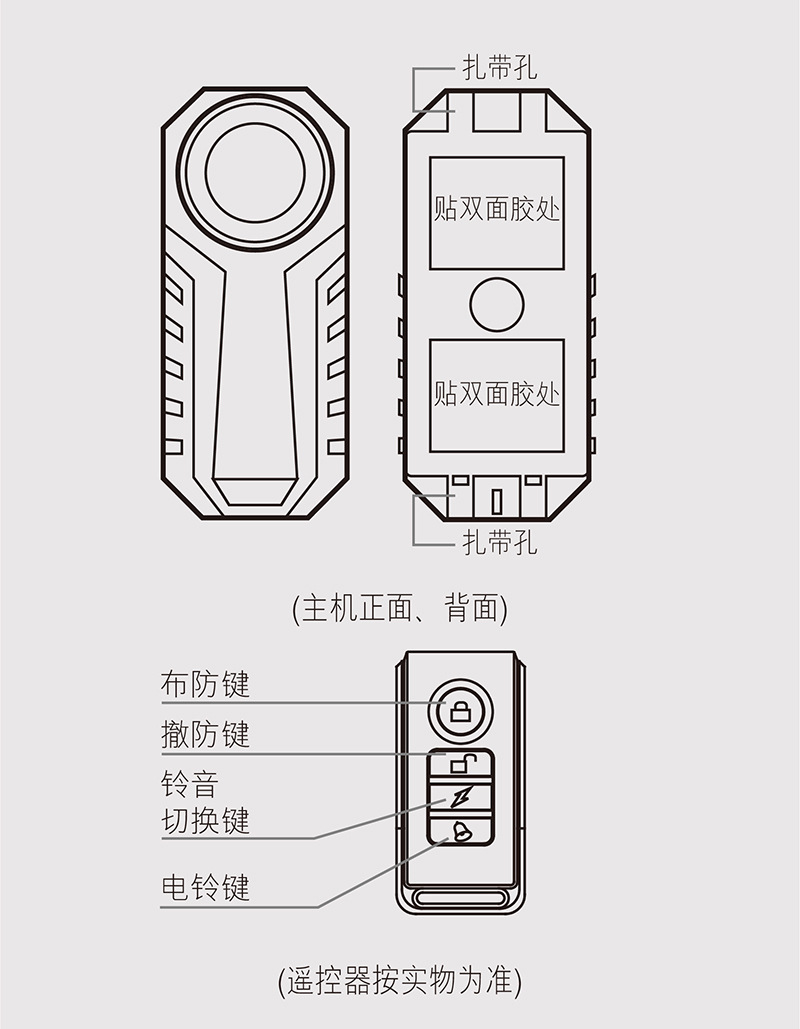 扎带孔

贴双面胶处

贴双面胶处

扎带孔

(主机正面、背面)

布防键

撤防键

铃音
切换键

电铃键

(遥控器按实物为准)