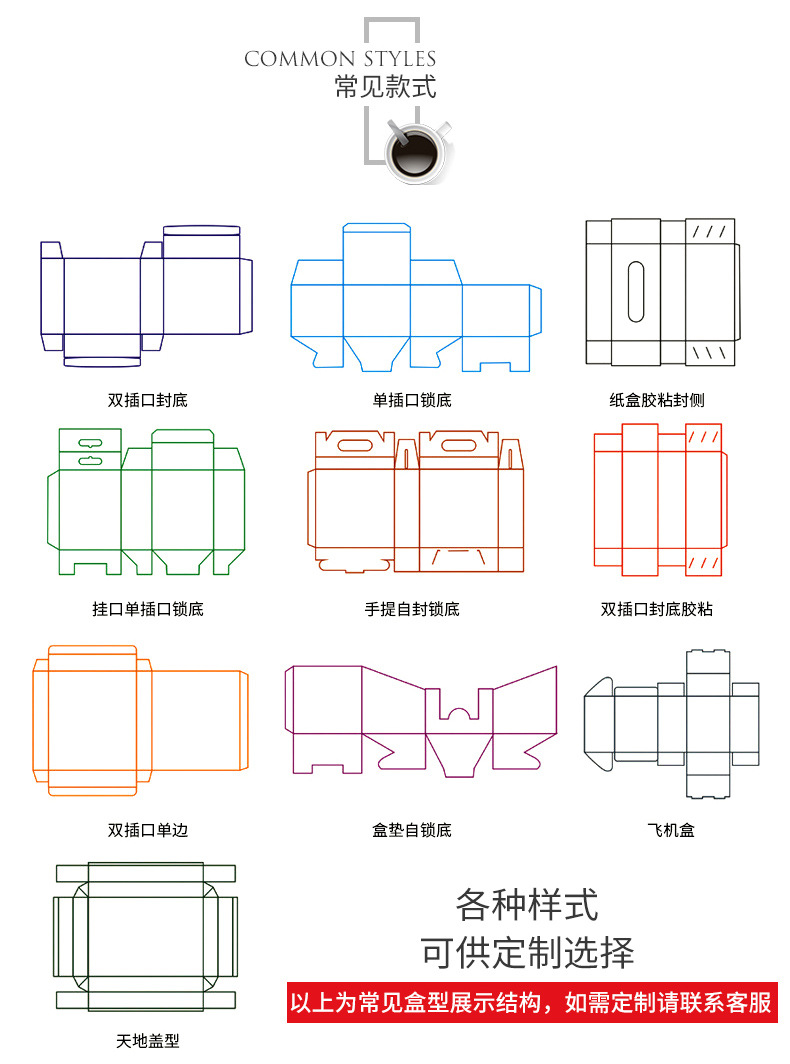 COMMON STYLES
常见款式

双插口封底

单插口锁底

纸盒胶粘封侧

挂口单插口锁底

手提自封锁底

双插口封底胶粘

双插口单边

盒垫自锁底

飞机盒

天地盖型

各种样式
可供定制选择

以上为常见盒型展示结构，如需定制请联系客服