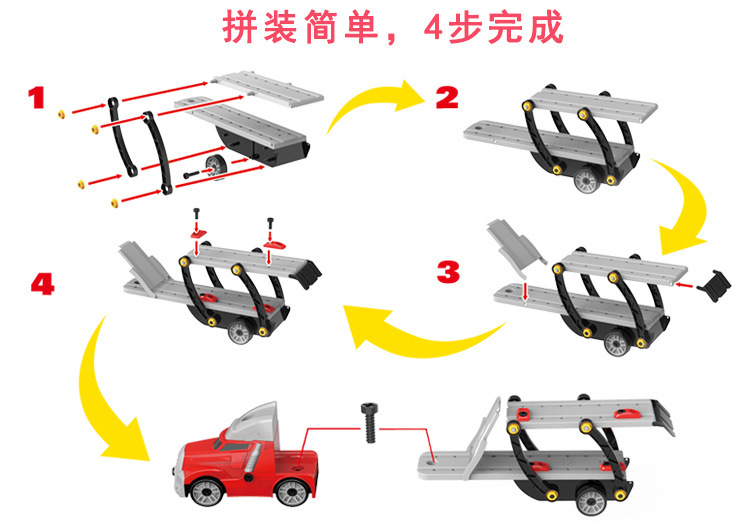 拼装简单，4步完成

1

2

3

4