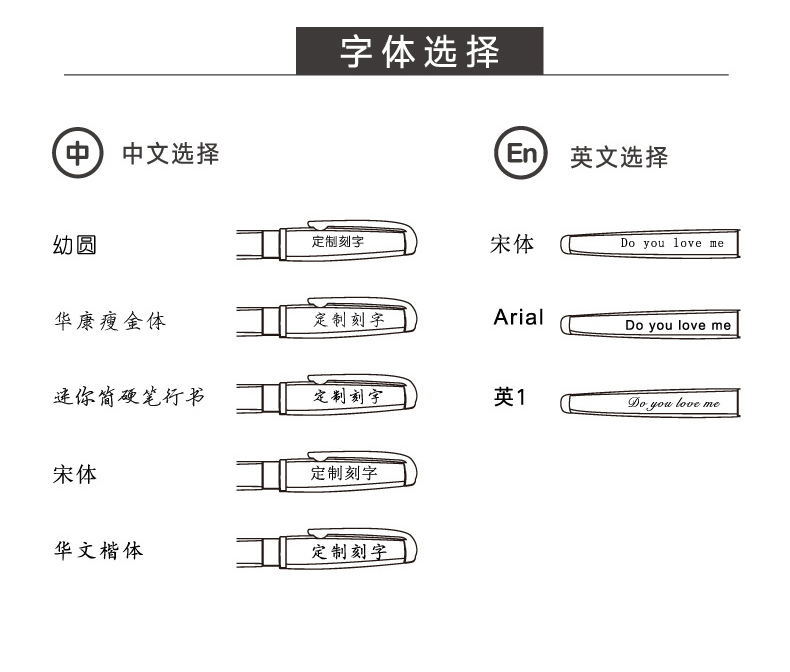 字体选择

中 中文选择

幼圆 定制刻字

华康瘦金体 定制刻字

迷你简硬笔行书 定制刻字

宋体 定制刻字

华文楷体 定制刻字

En 英文选择

宋体 Do you love me

Arial Do you love me

英1 Do you love me