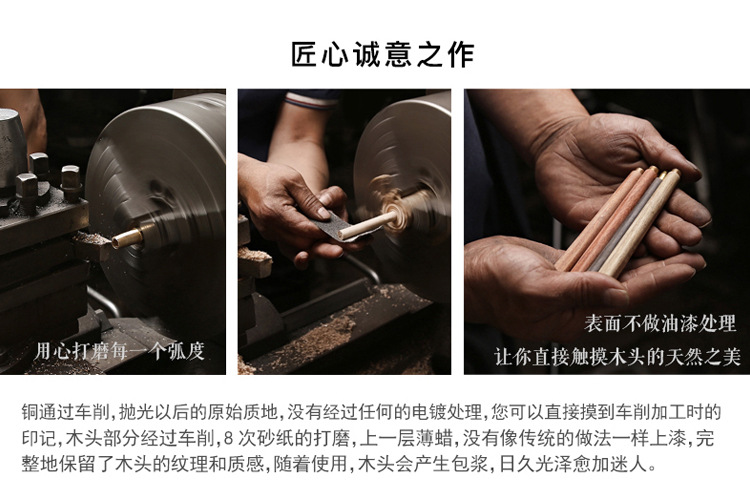 匠心诚意之作

用心打磨每一个弧度

表面不做油漆处理
让你直接触摸木头的天然之美

铜通过车削，抛光以后的原始质地，没有经过任何的电镀处理，您可以直接摸到车削加工时的印记，木头部分经过车削，8 次砂纸的打磨，上一层薄蜡，没有像传统的做法一样上漆，完整地保留了木头的纹理和质感，随着使用，木头会产生包浆，日久光泽愈加迷人。