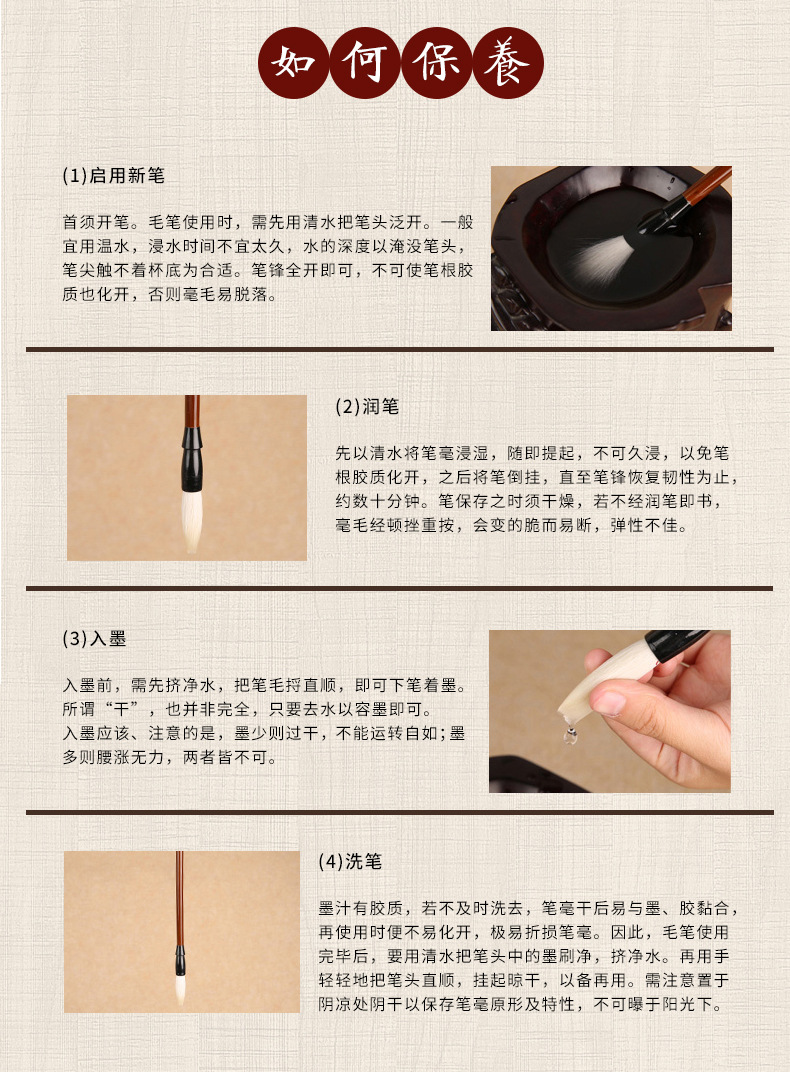 如何保養

(1)启用新笔

首须开笔。毛笔使用时，需先用清水把笔头泛开。一般宜用温水，浸水时间不宜太久，水的深度以淹没笔头，笔尖触不着杯底为合适。笔锋全开即可，不可使笔根胶质也化开，否则毫毛易脱落。

(2)润笔

先以清水将笔毫浸湿，随即提起，不可久浸，以免笔根胶质化开，之后将笔倒挂，直至笔锋恢复韧性为止，约数十分钟。笔保存之时须干燥，若不经润笔即书，毫毛经顿挫重按，会变的脆而易断，弹性不佳。

(3)入墨

入墨前，需先挤净水，把笔毛捋直顺，即可下笔着墨。所谓“干”，也并非完全，只要去水以容墨即可。
入墨应该、注意的是，墨少则过干，不能运转自如；墨多则腰涨无力，两者皆不可。

(4)洗笔

墨汁有胶质，若不及时洗去，笔毫干后易与墨、胶黏合，再使用时便不易化开，极易折损笔毫。因此，毛笔使用完毕后，要用清水把笔头中的墨刷净，挤净水。再用手轻轻地把笔头直顺，挂起晾干，以备再用。需注意置于阴凉处阴干以保存笔毫原形及特性，不可曝于阳光下。