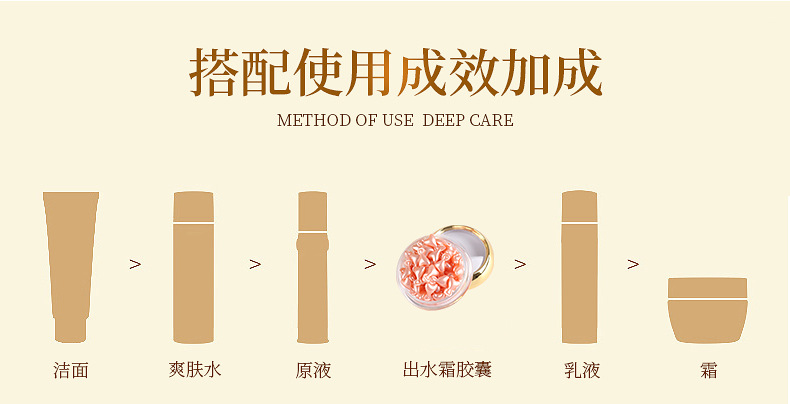 搭配使用成效加成

METHOD OF USE DEEP CARE

洁面 > 爽肤水 > 原液 > 出水霜胶囊 > 乳液 > 霜