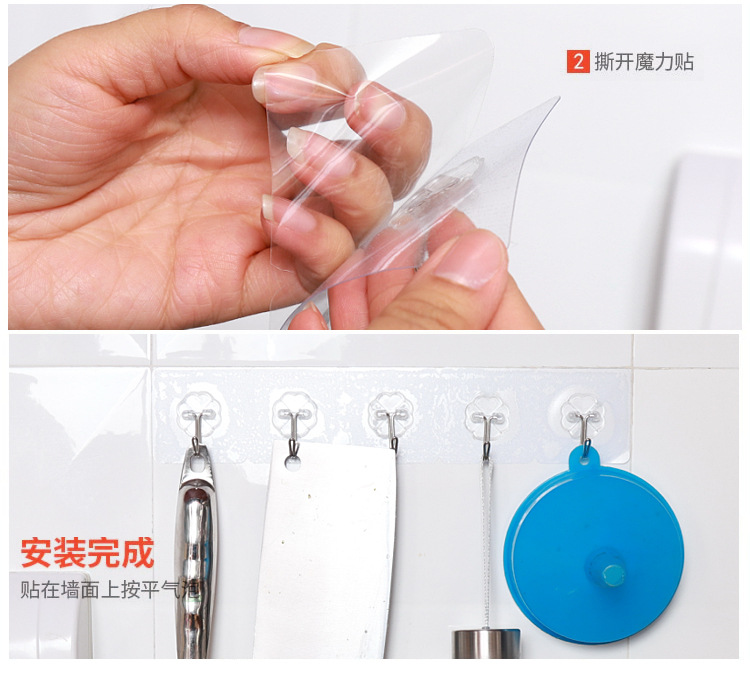 2 撕开魔力贴

安装完成
贴在墙面上按平气泡